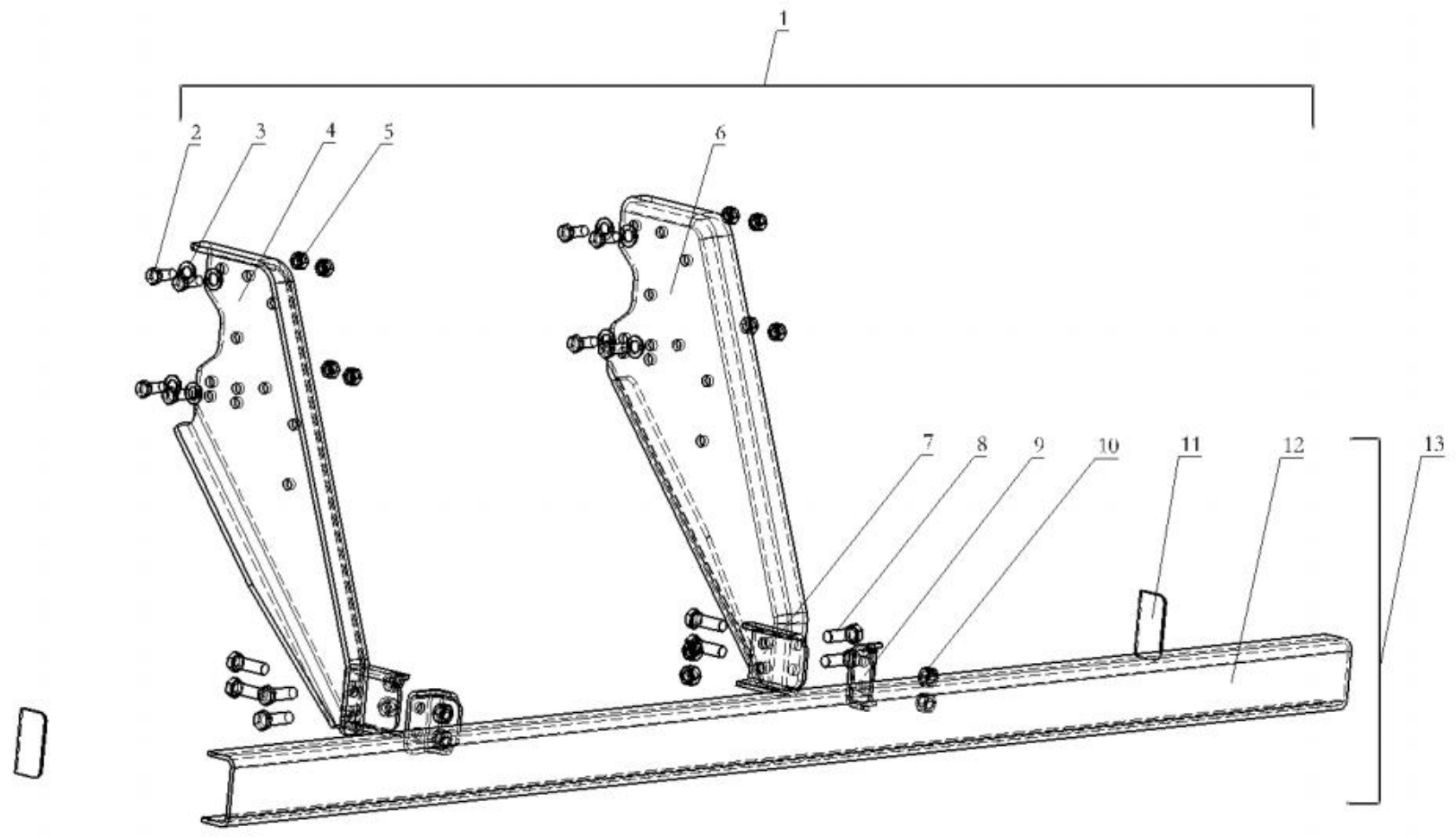 1
2
3
4
5
6
7
8
9
10
11
12
13