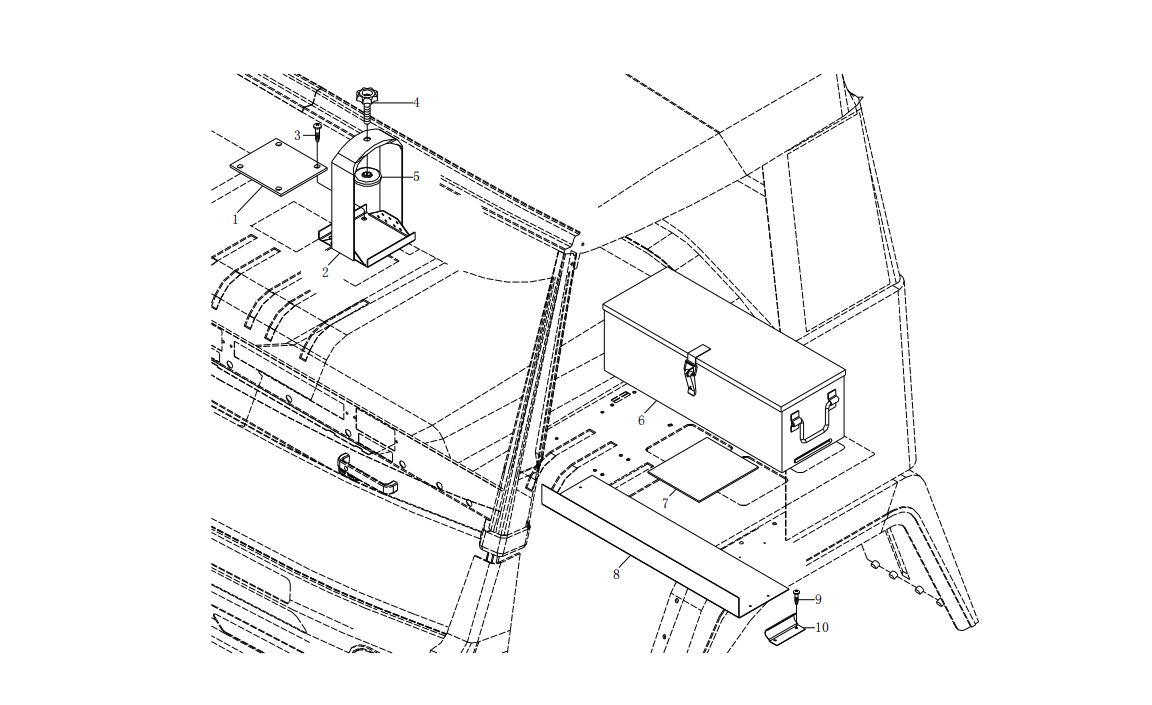 4
3
5
1
2
6
7
8
9
10