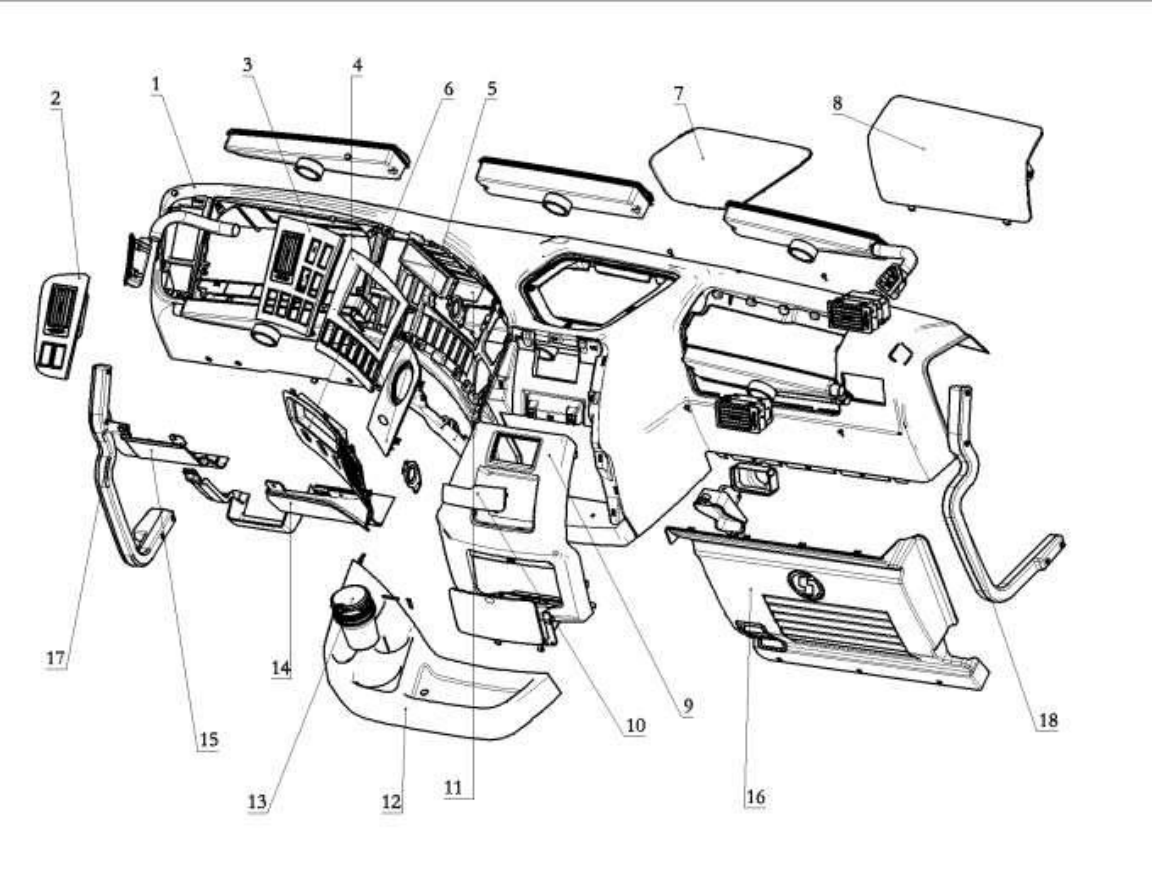 2
1
3
4
6
5
7
8
17
15
14
13
12
11
10
9
16
18