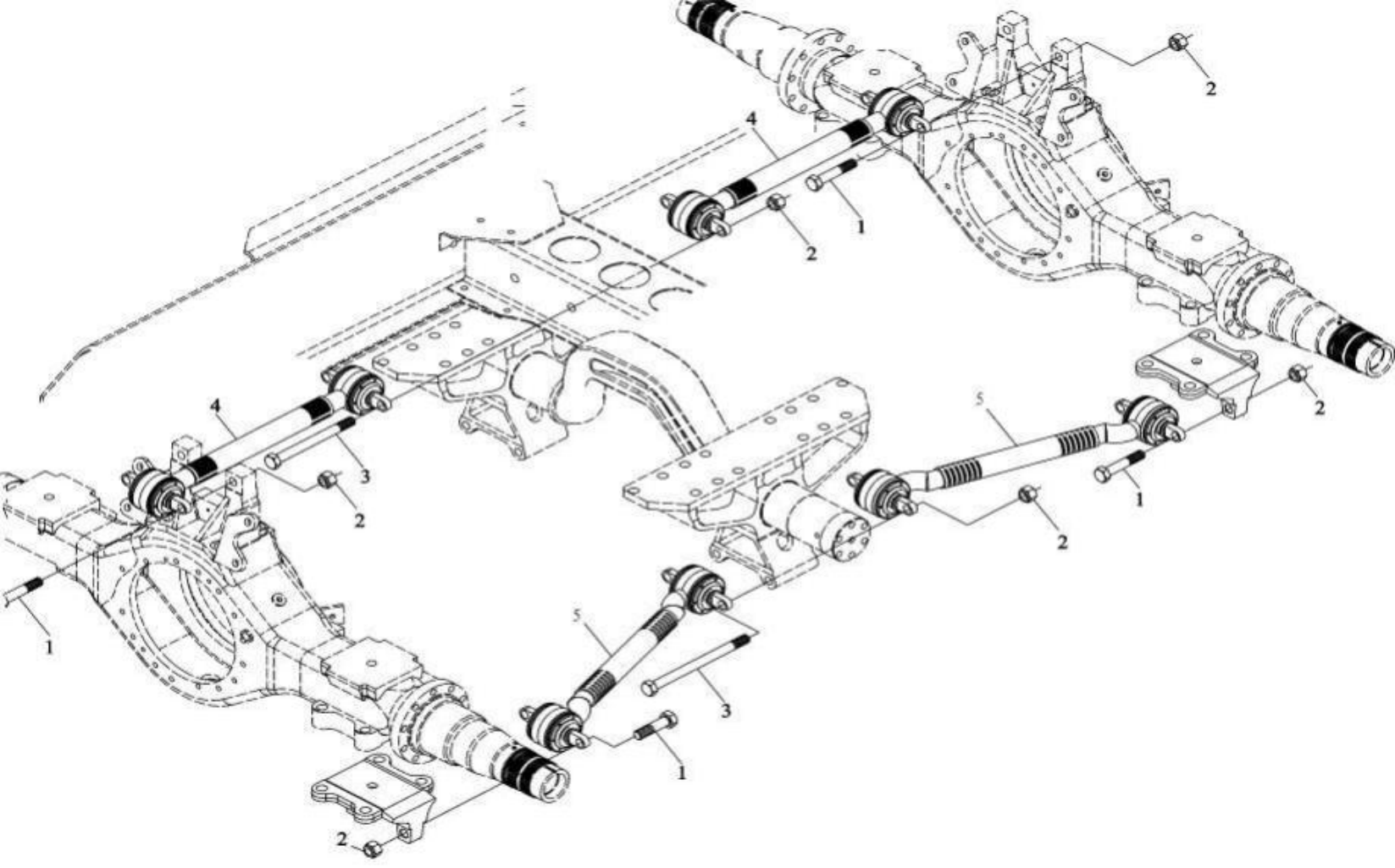 2
4
1
2
4
3
2
5
2
1
2
1
5
3
1
2