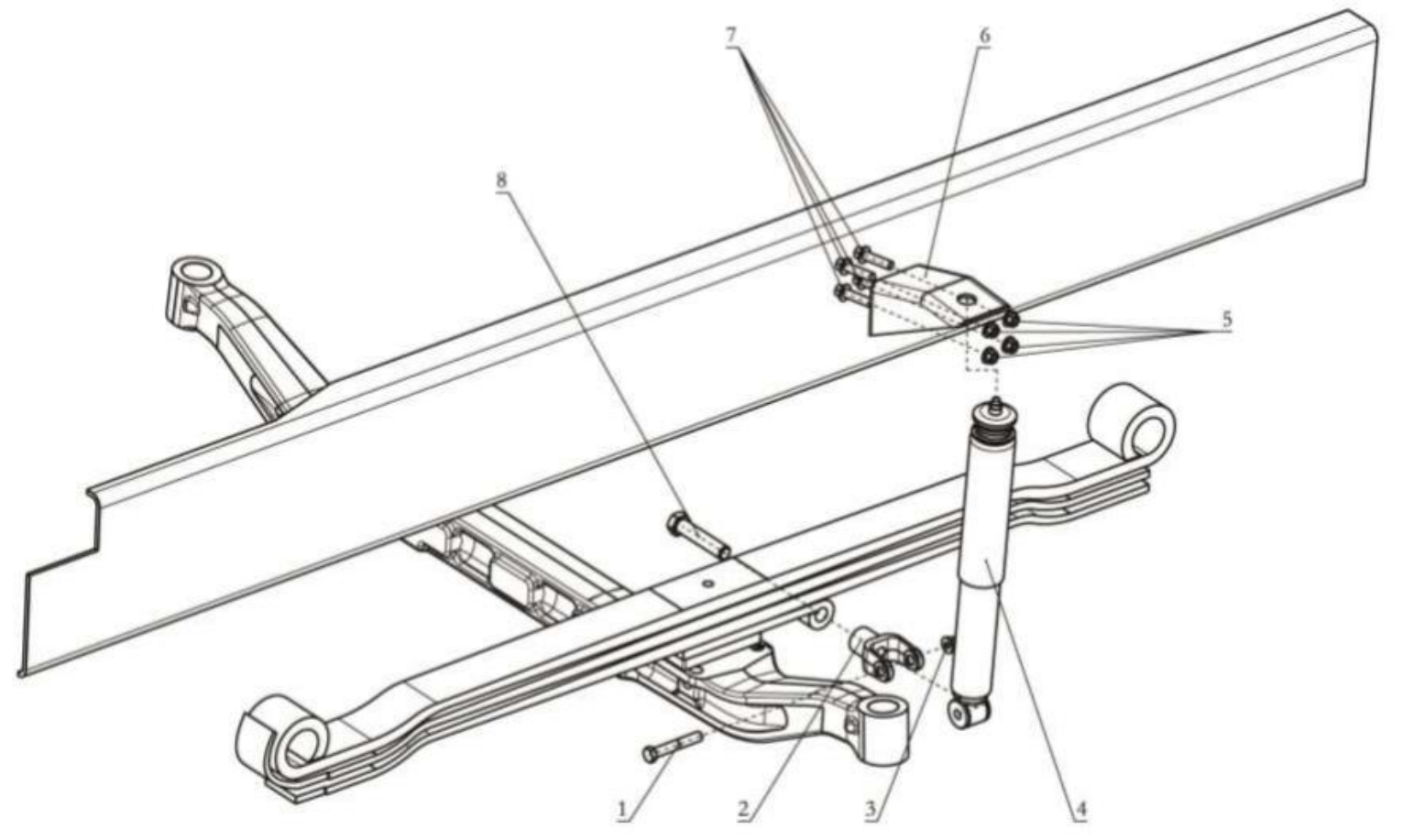 7
6
8
5
1
2
3
4