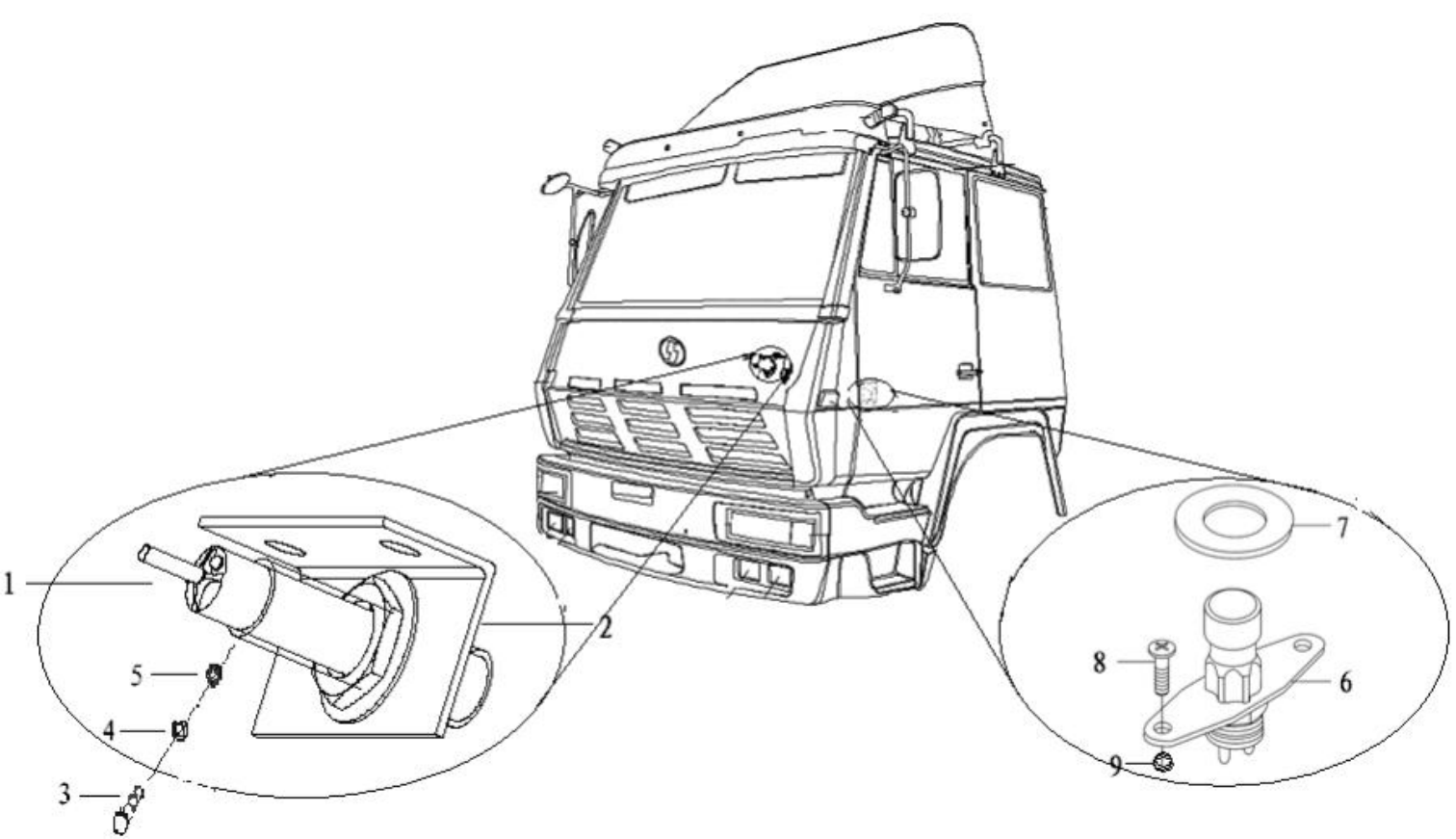 1
2
5
4
3
7
8
6
9