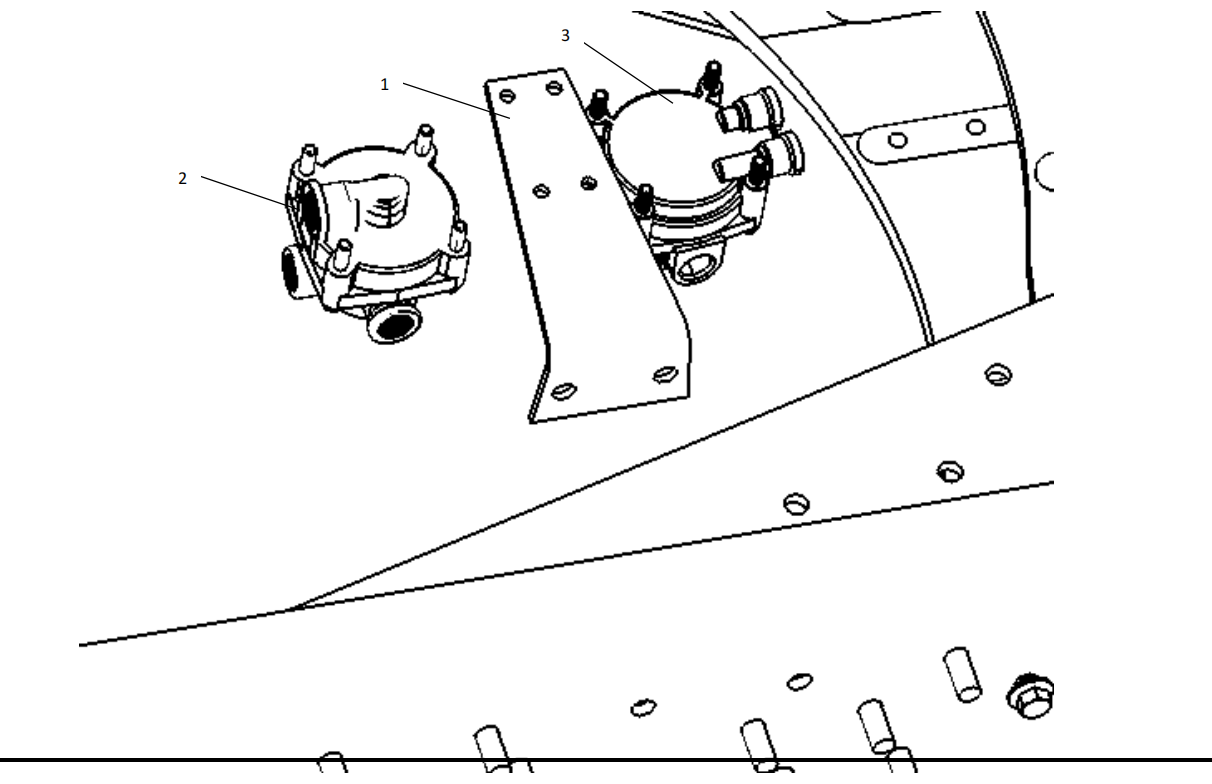 3
1
2