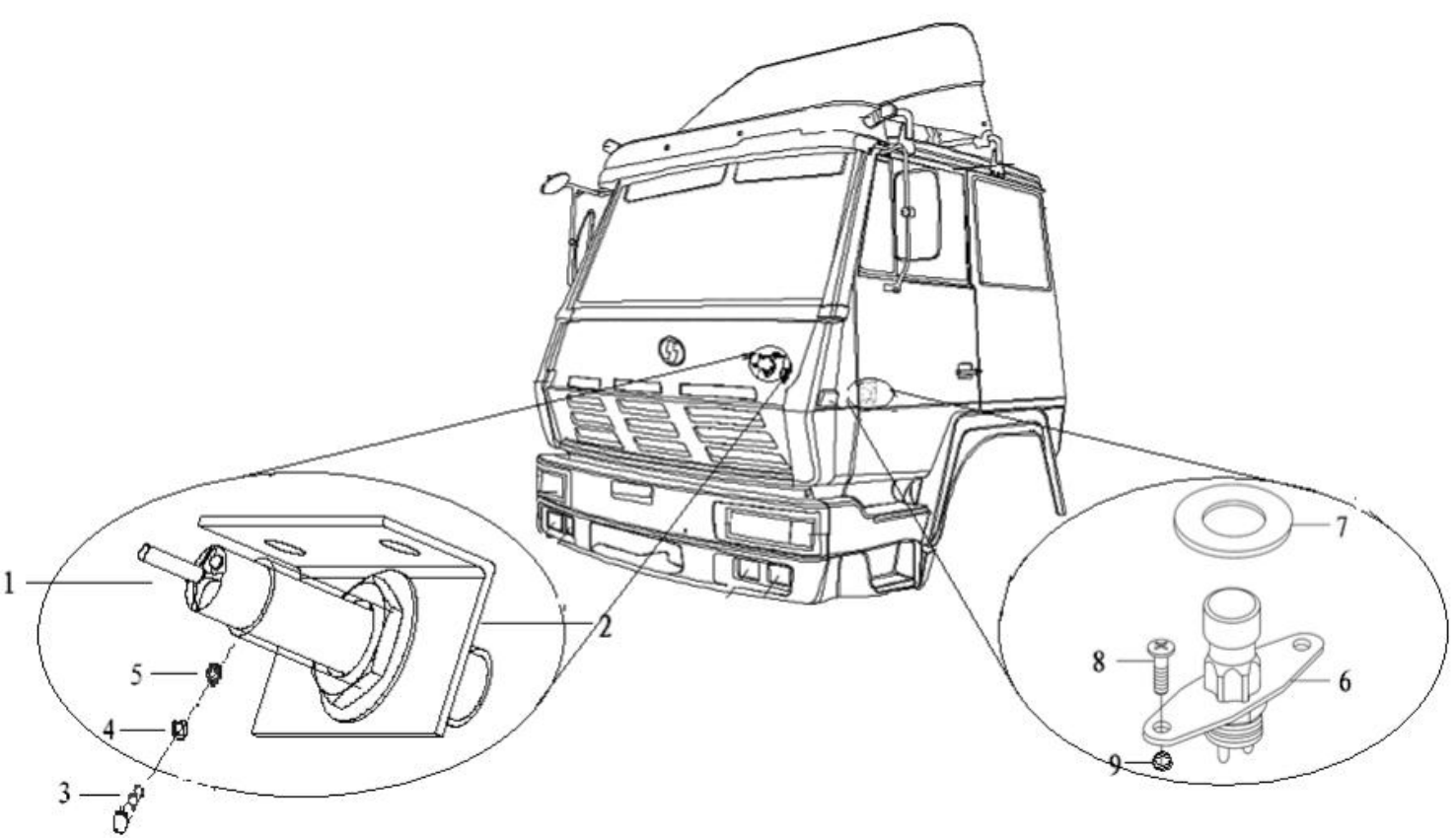 1
2
5
4
3
7
8
6
9