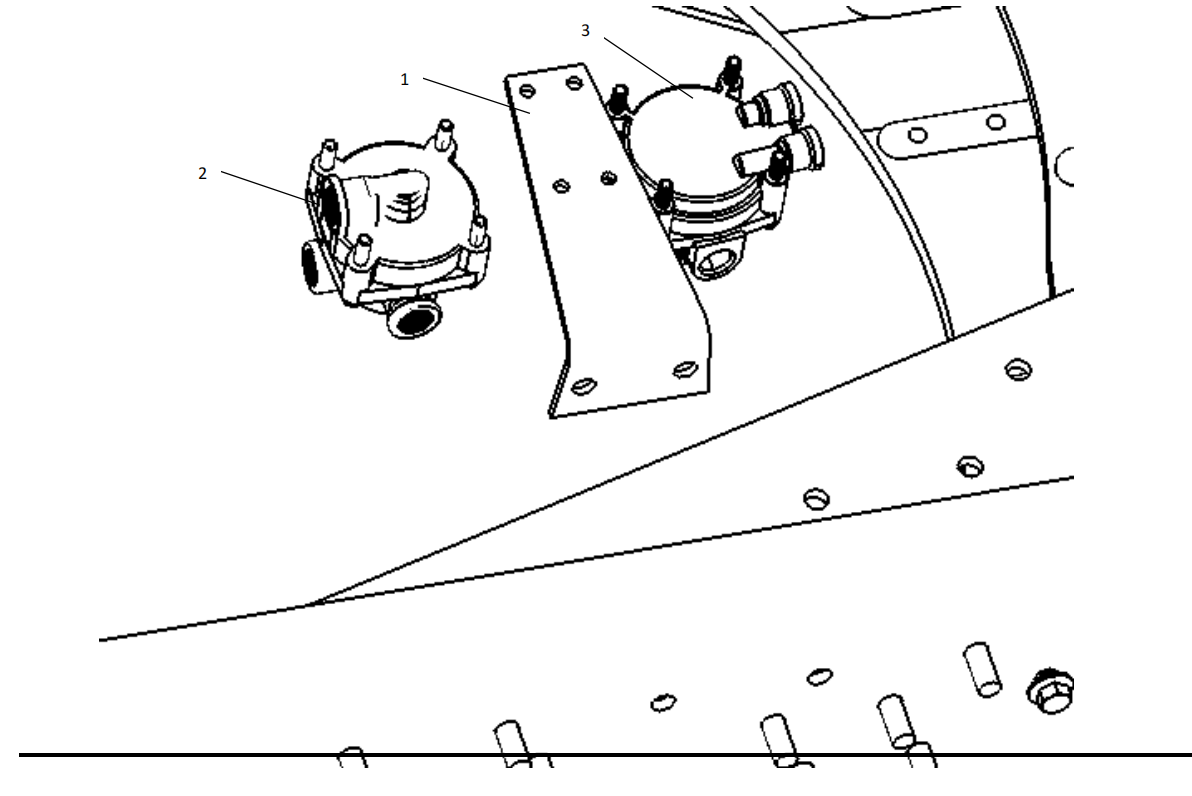 3
1
2