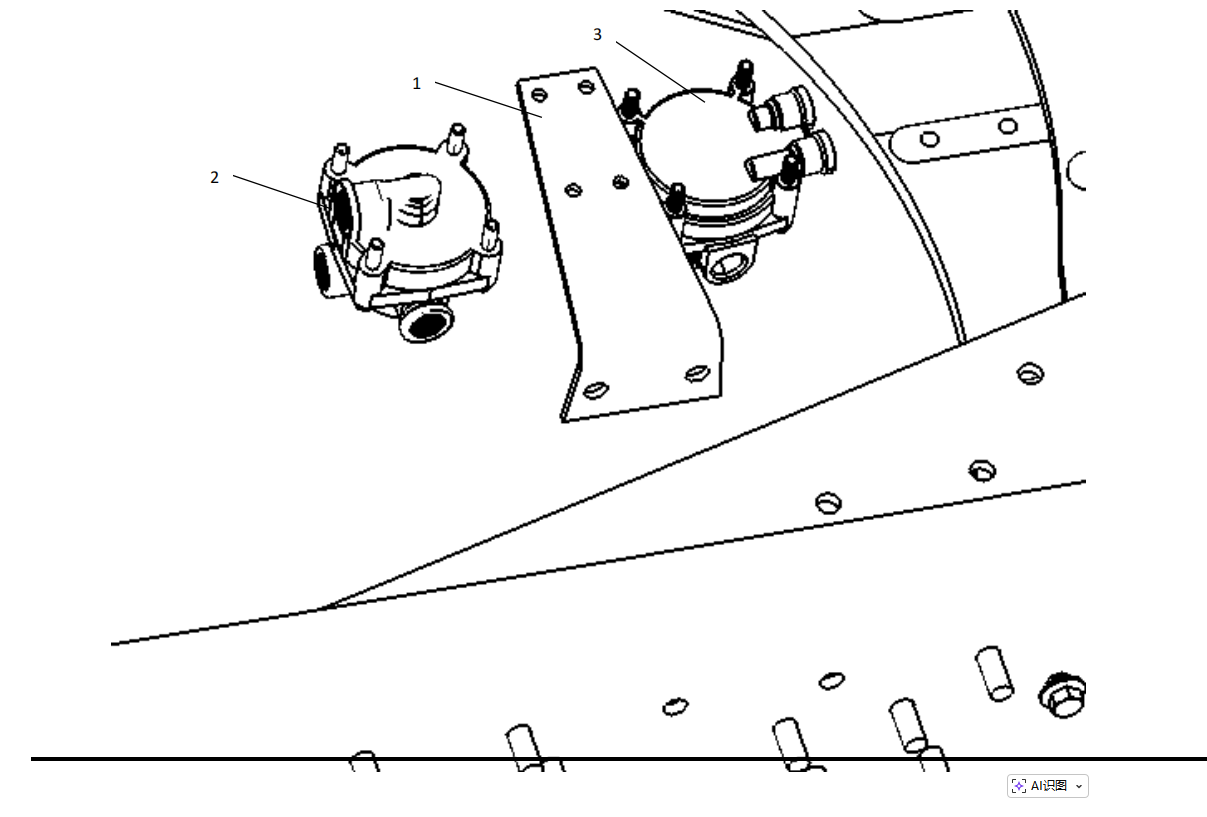 3
1
2
AI识图