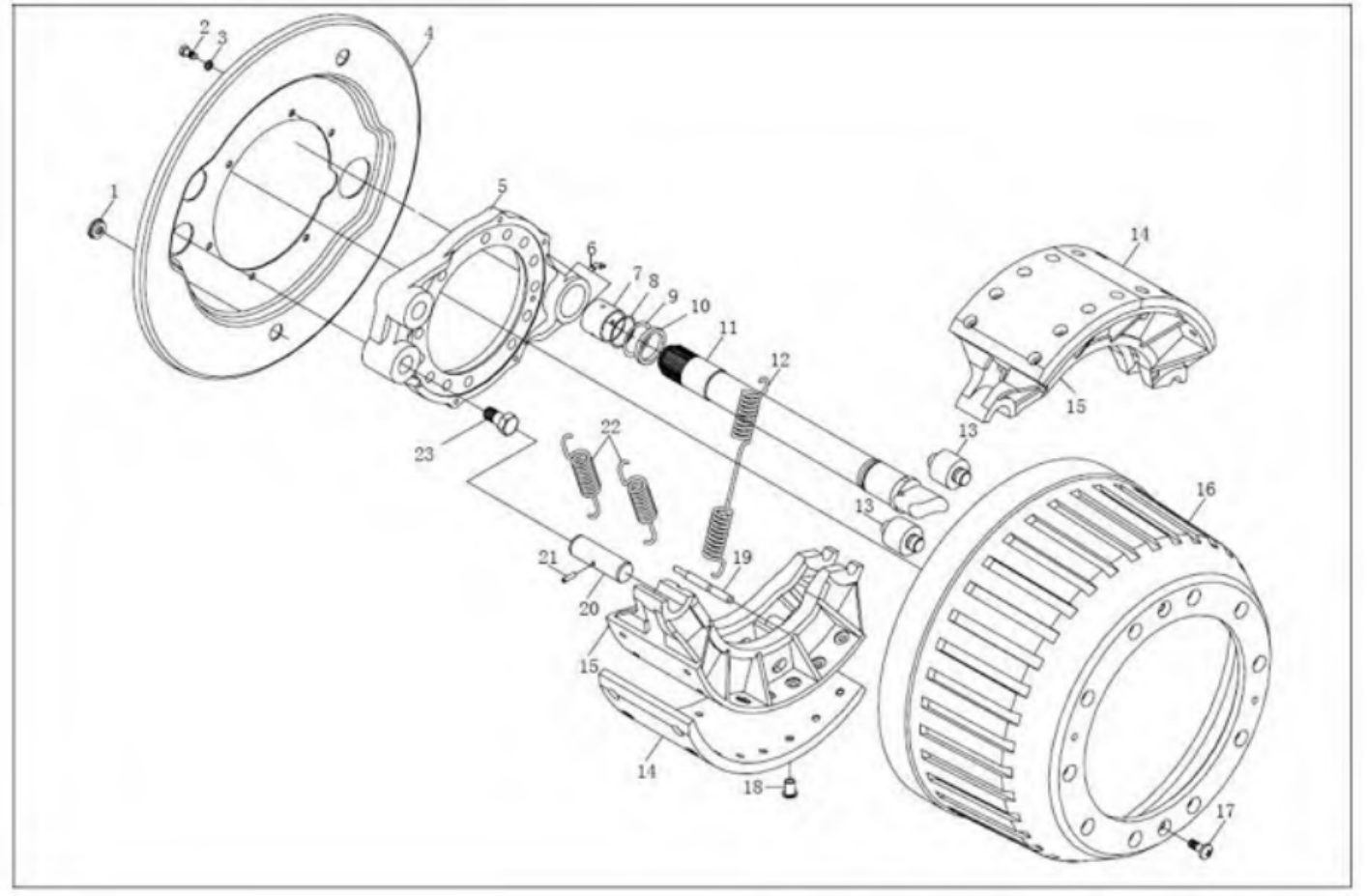 2
3
4
1
5
6
7
8
9
10
11
12
14
15
13
13
16
23
22
21
20
19
15
14
18
17