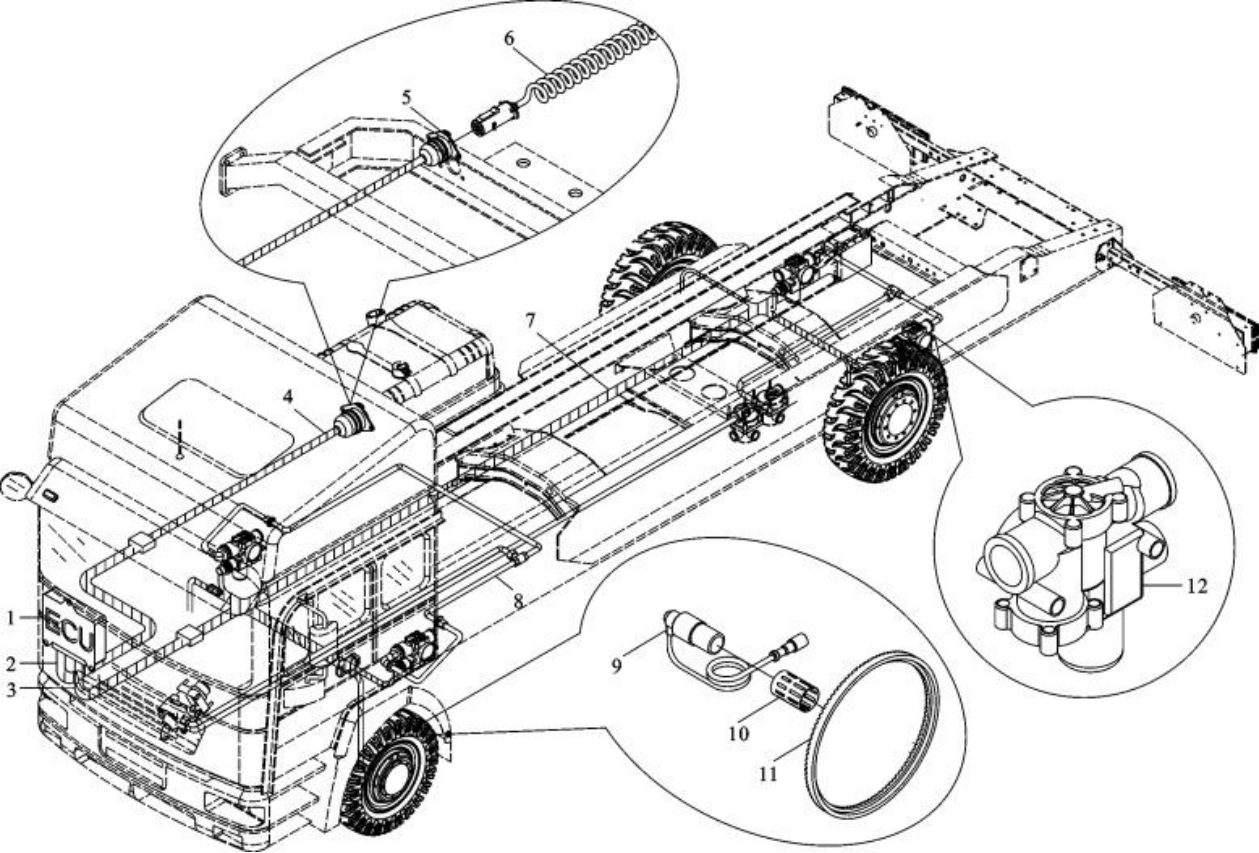 6
5
7
4
1
ECU
2
3
8
9
10
11
12