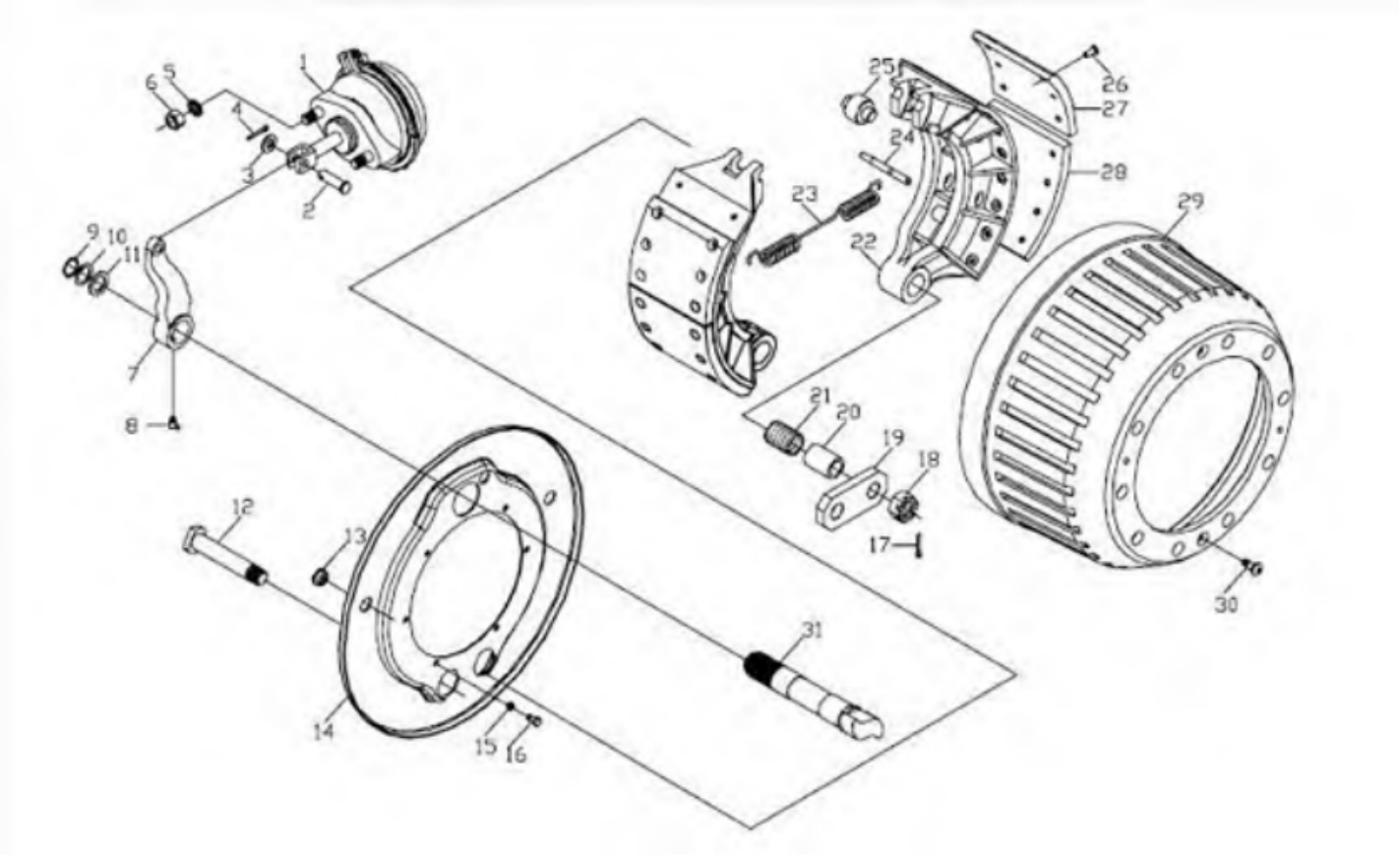 6
5
1
4
3
2
9
10
11
7
8
25
26
27
24
28
23
22
29
21
20
19
18
17
12
13
14
15
16
31
30