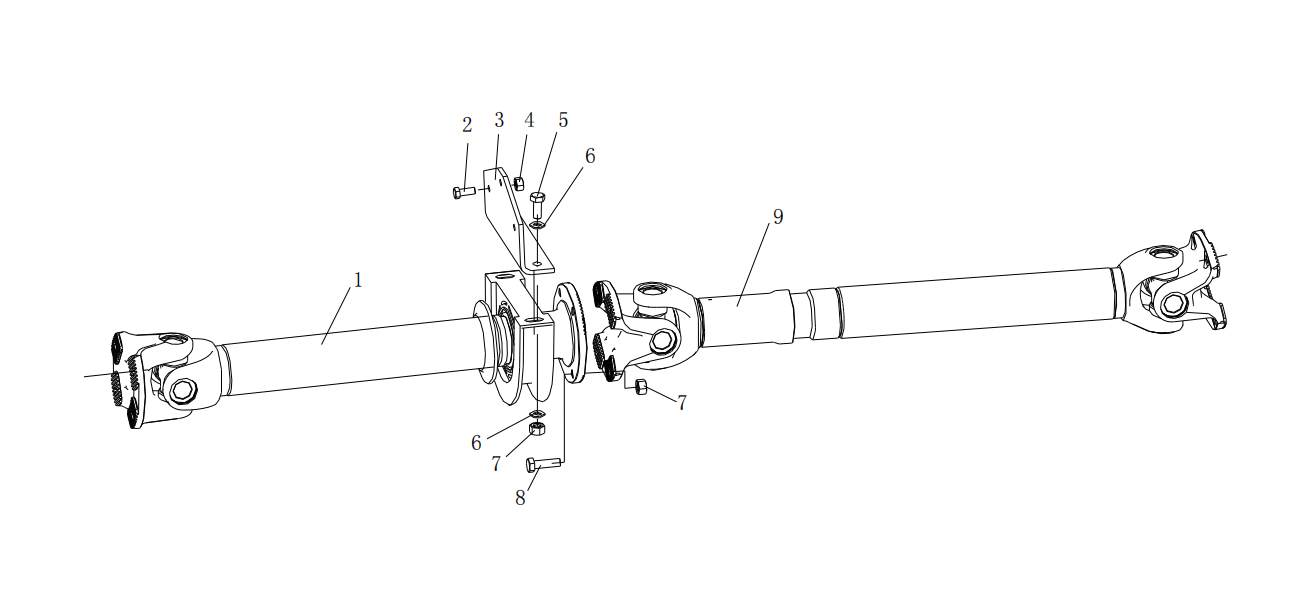 2
3
4
5
6
9
1
7
6
7
8