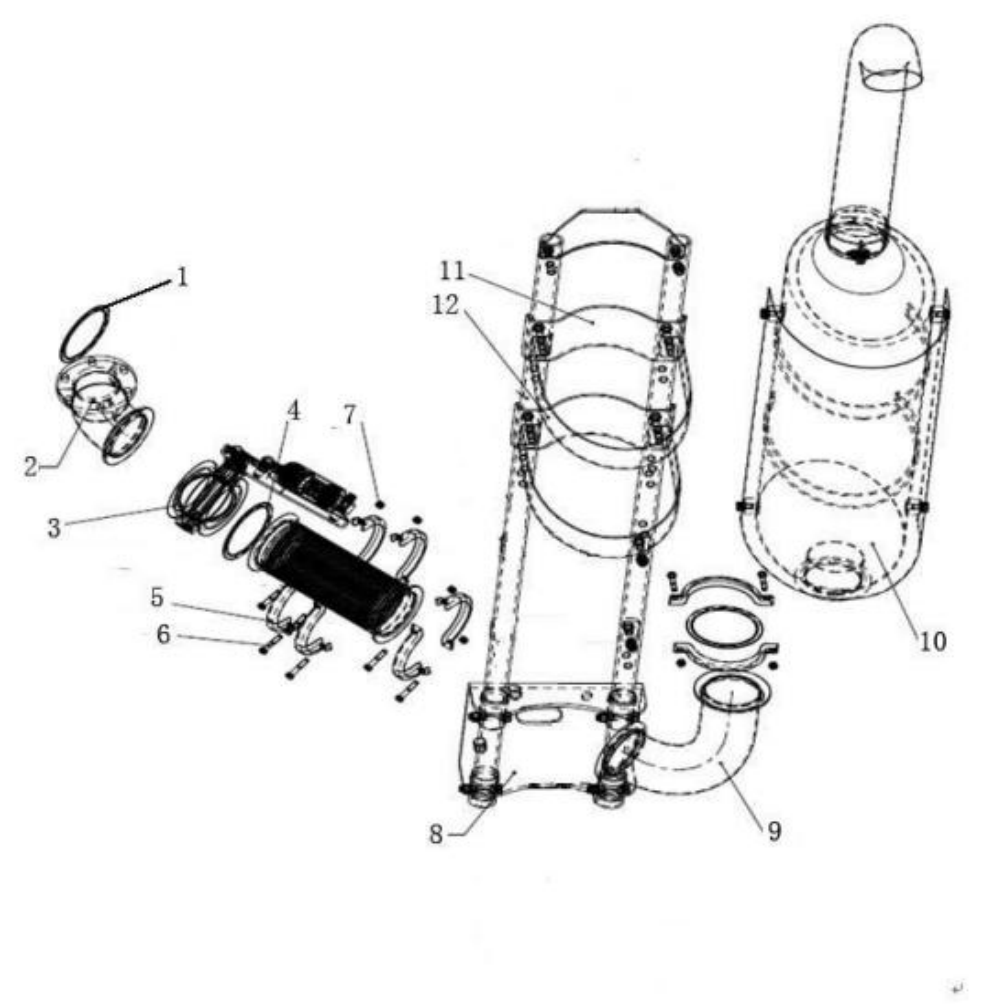 1
2
3
4
7
5
6
11
12
10
8
9