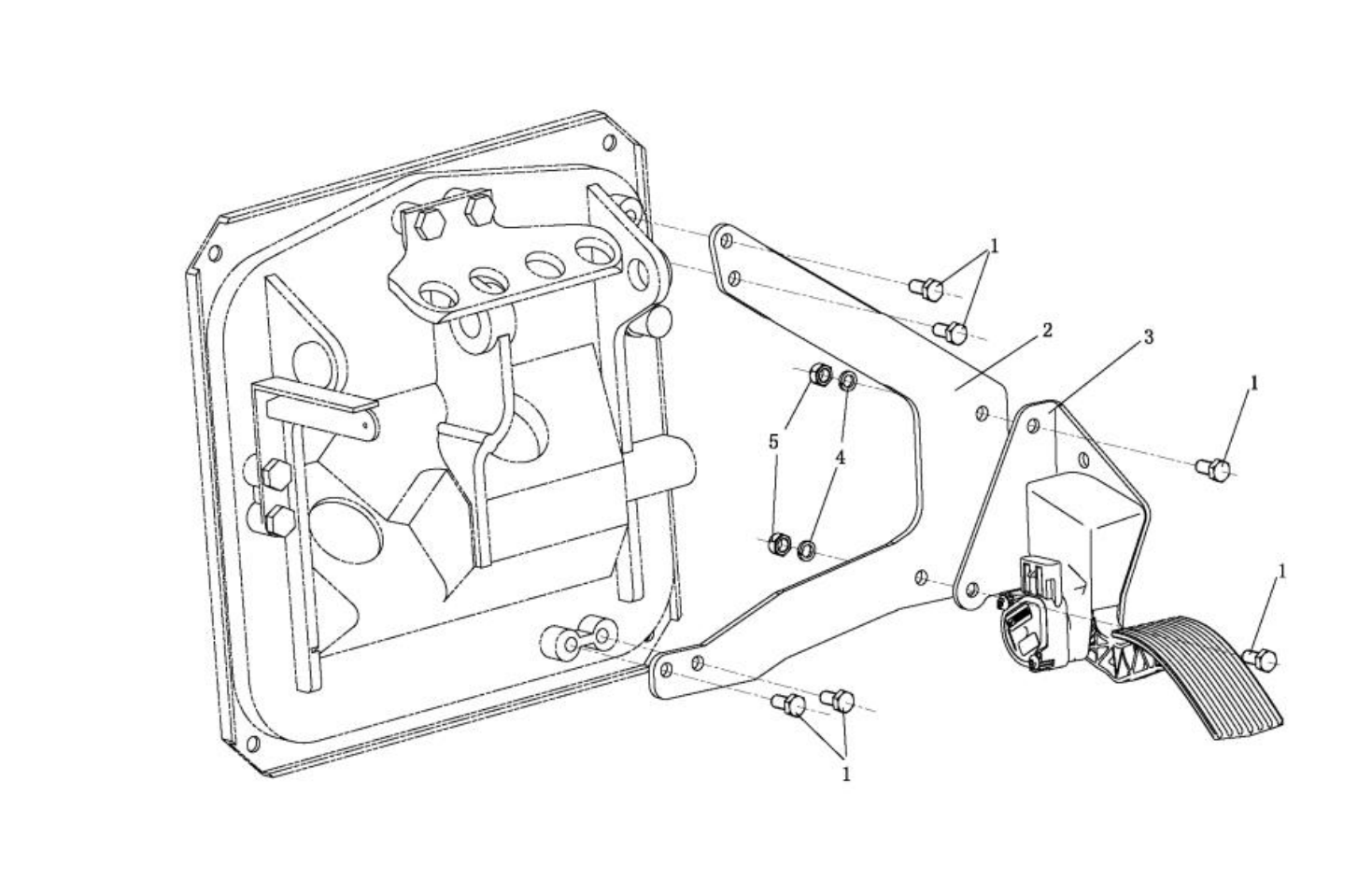 1
2
3
1
5
4
1
1