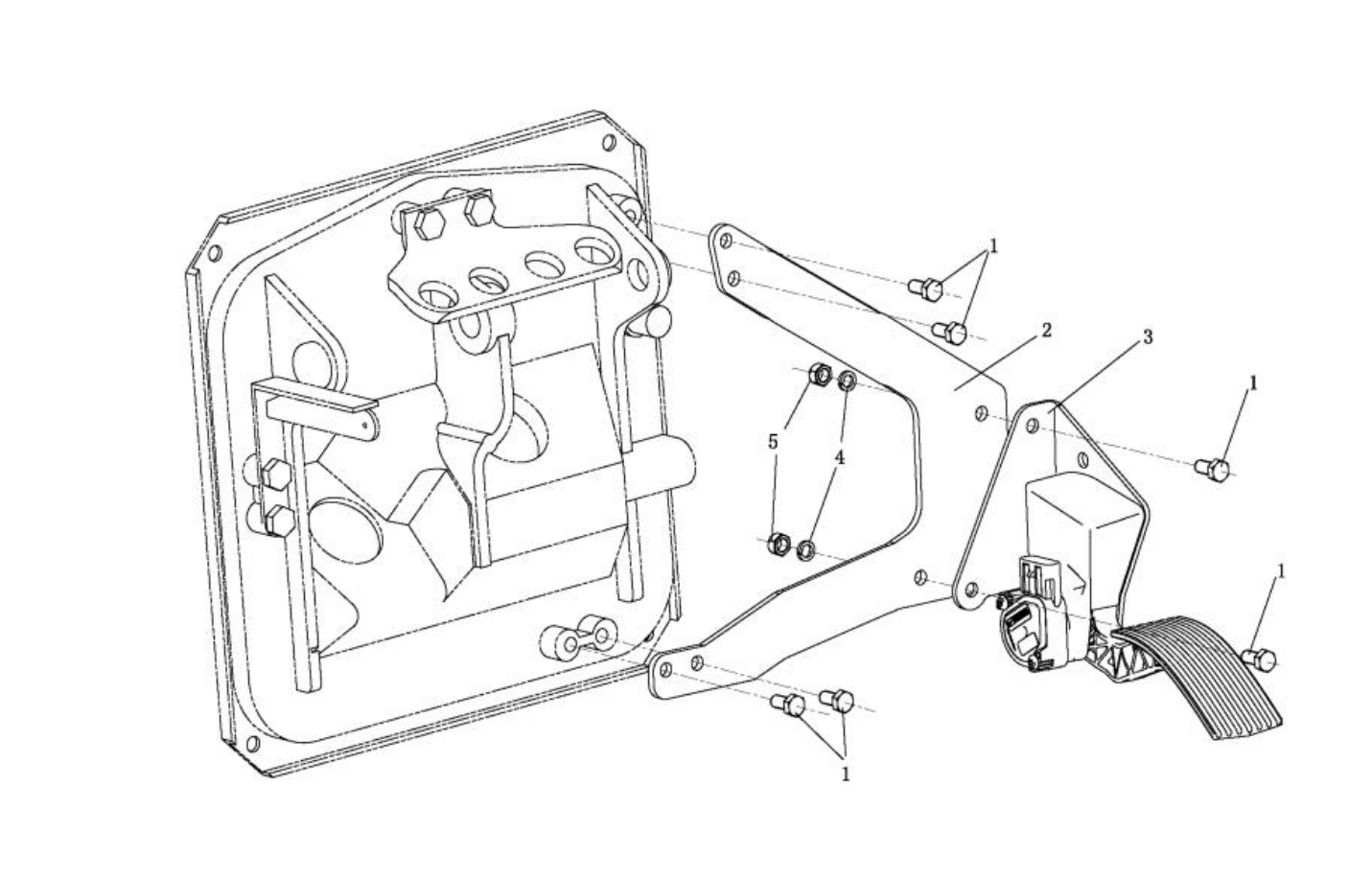 1
2
3
1
5
4
1
1