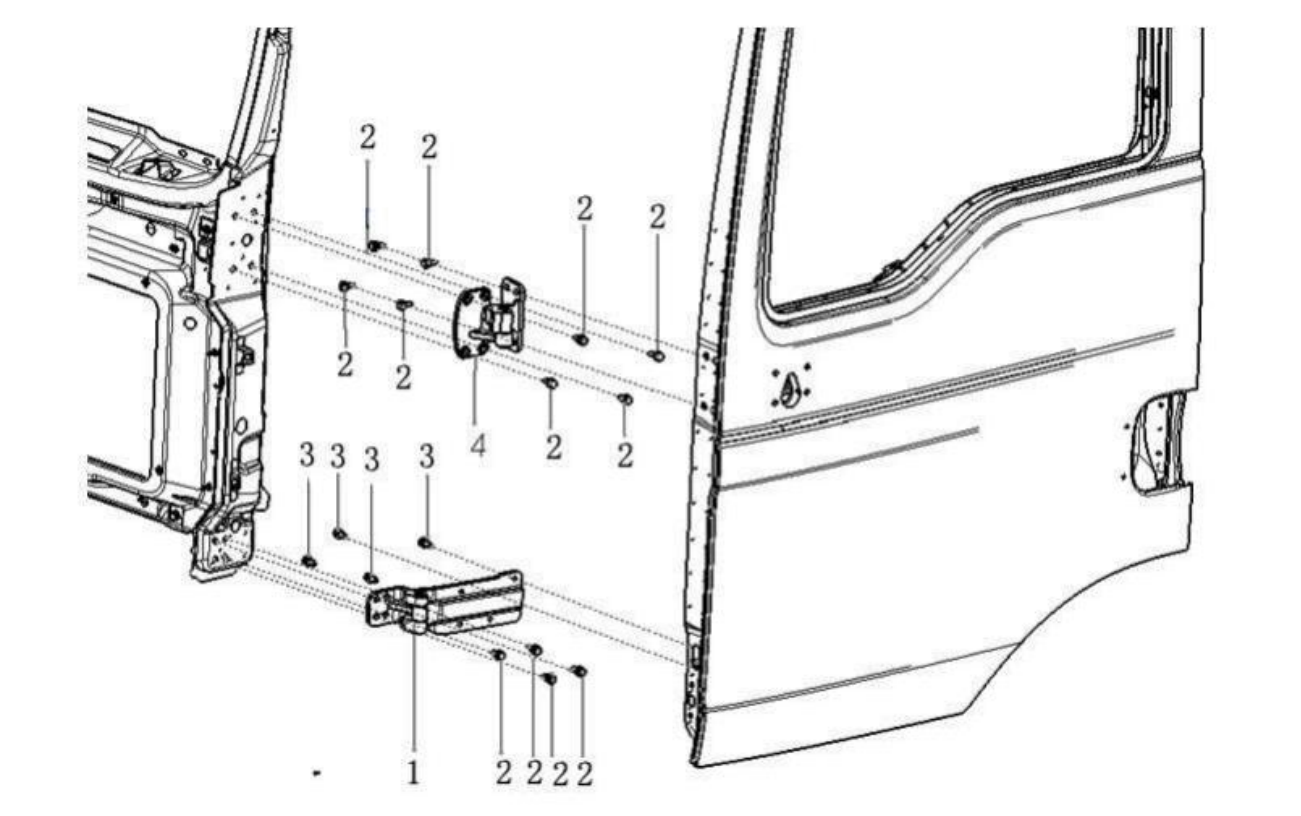 2
2
2
2
2
2
4
2
2
3
3
3
3
1
2
2
2
2