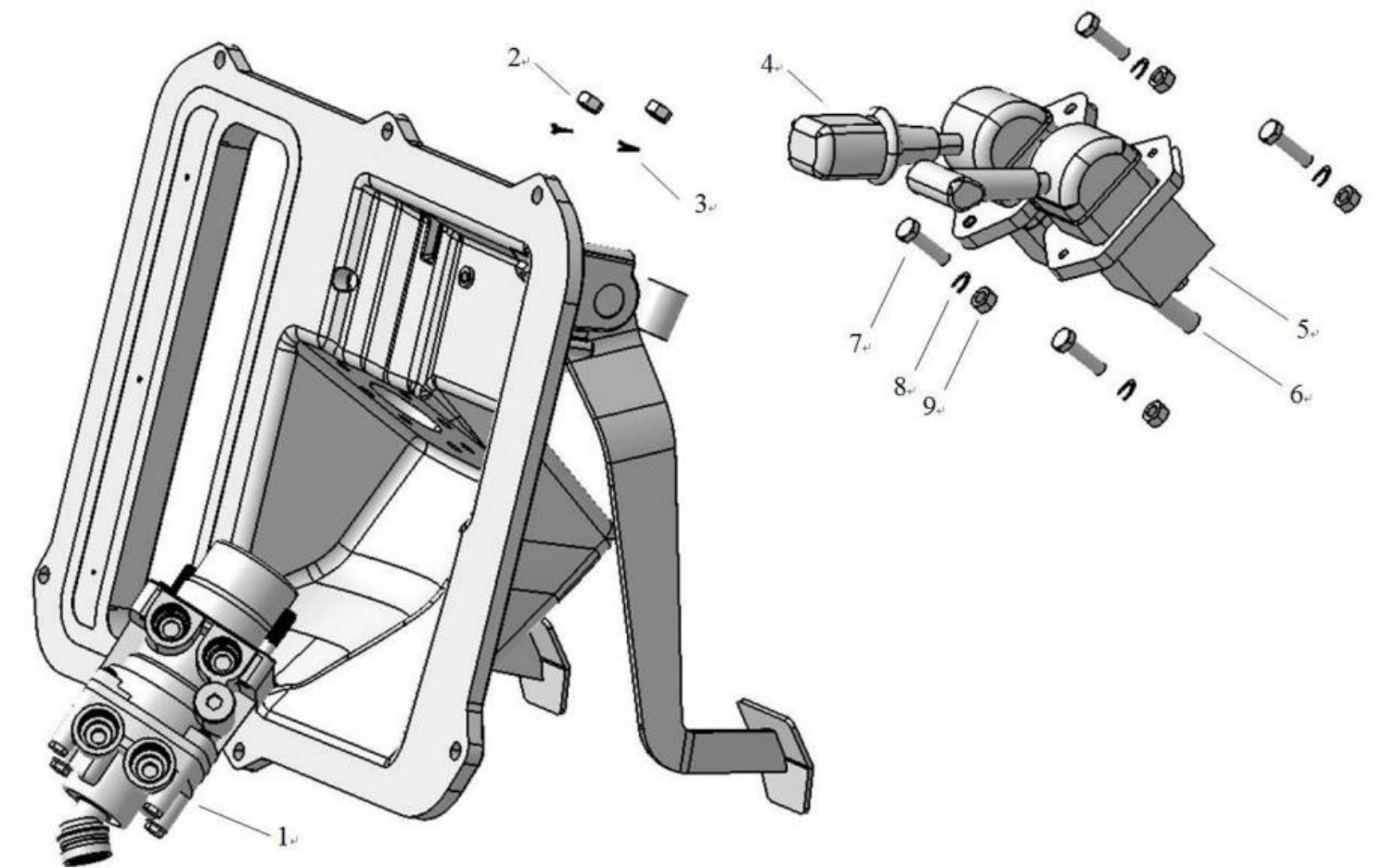 2
4
3
7
8
9
5
6
1