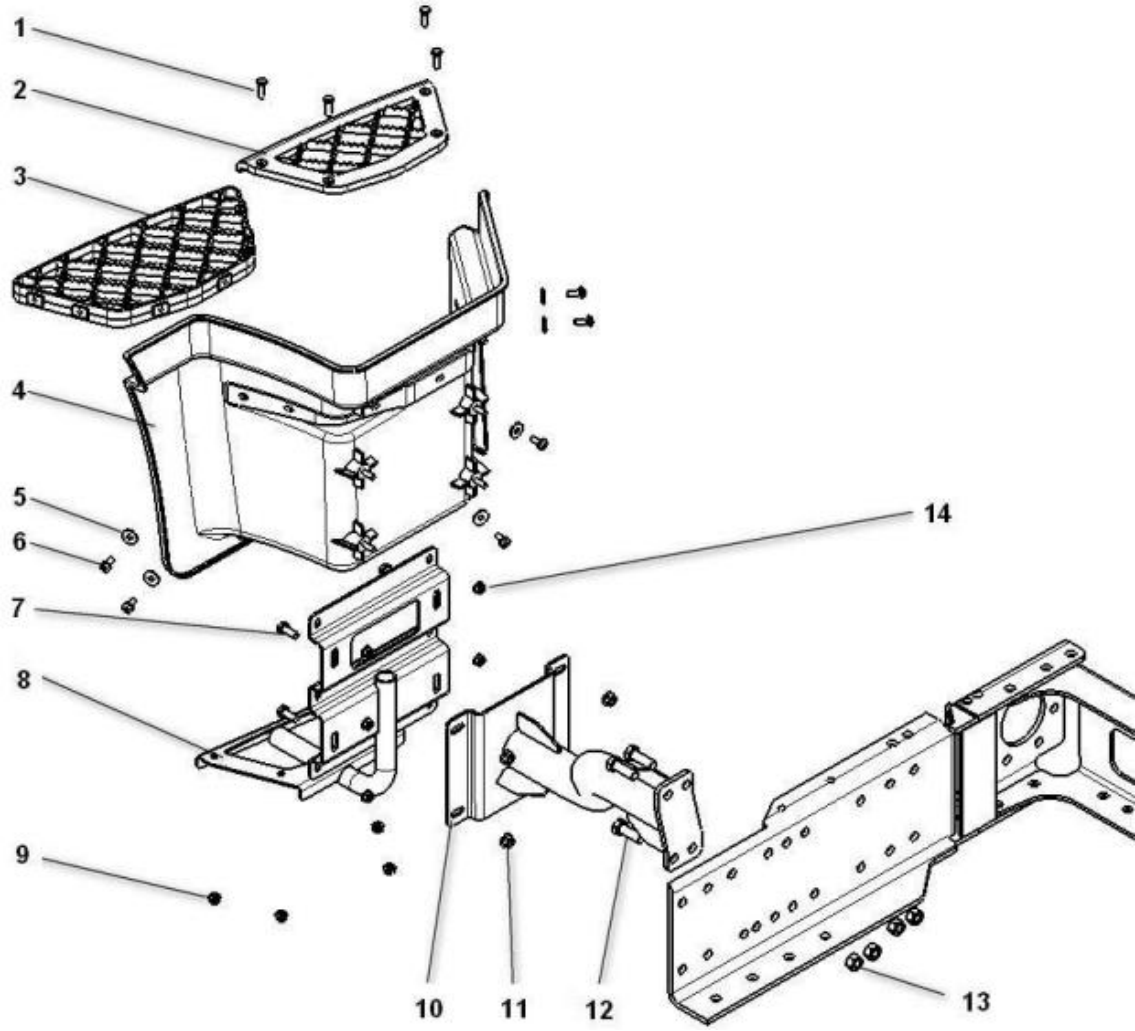 1
2
3
4
5
6
7
8
9
14
10
11
12
13