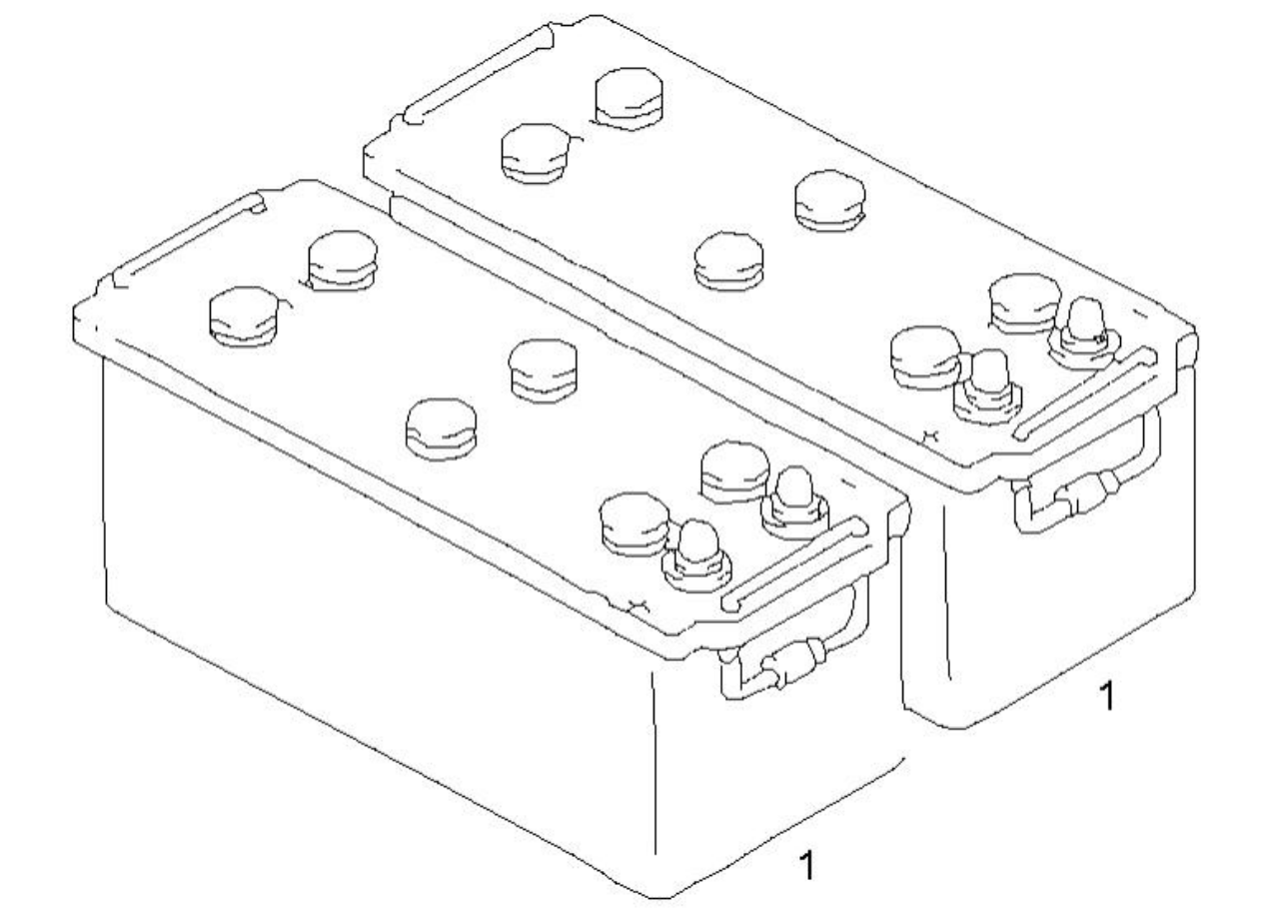 1

1