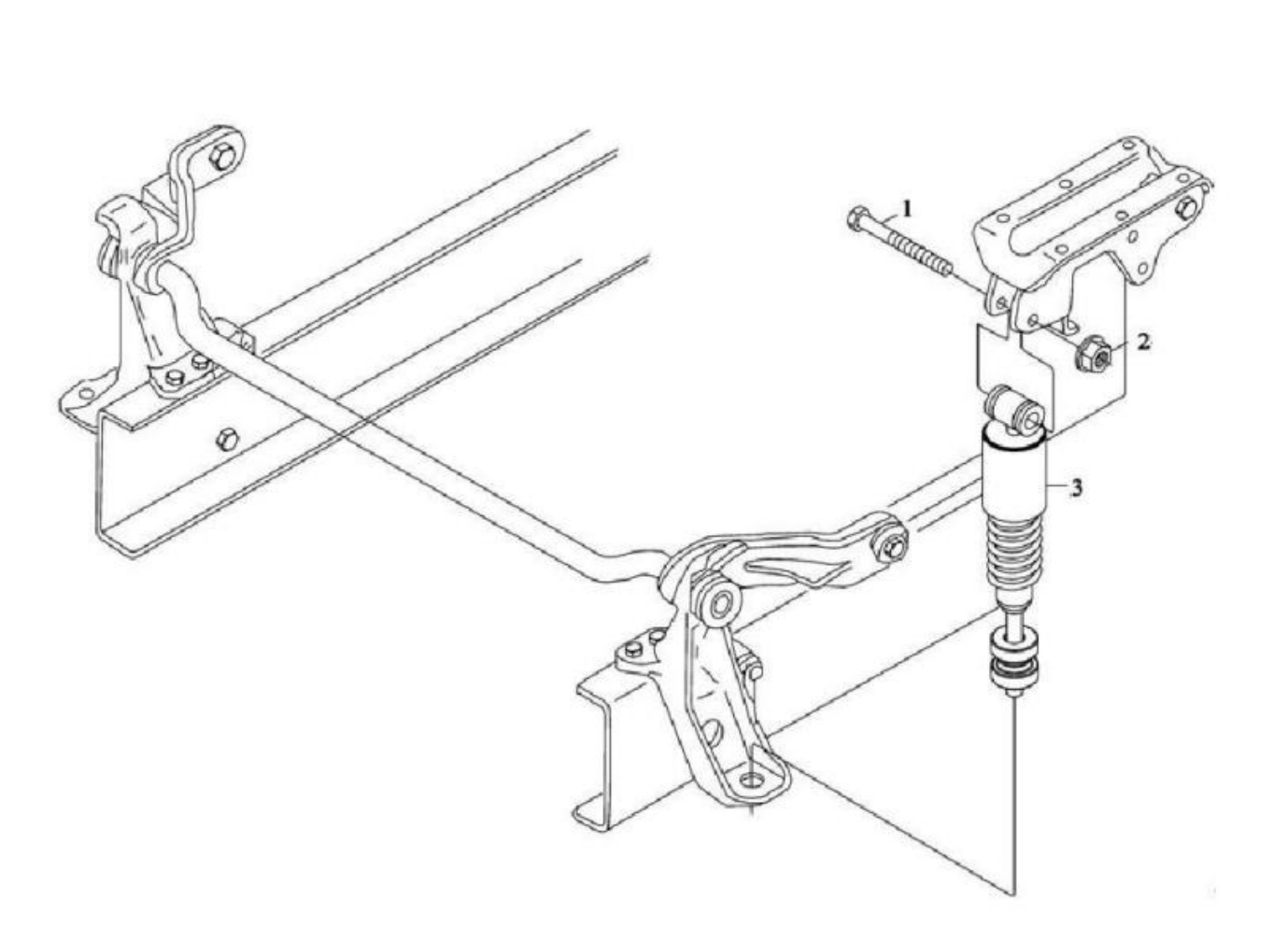 1
2
3