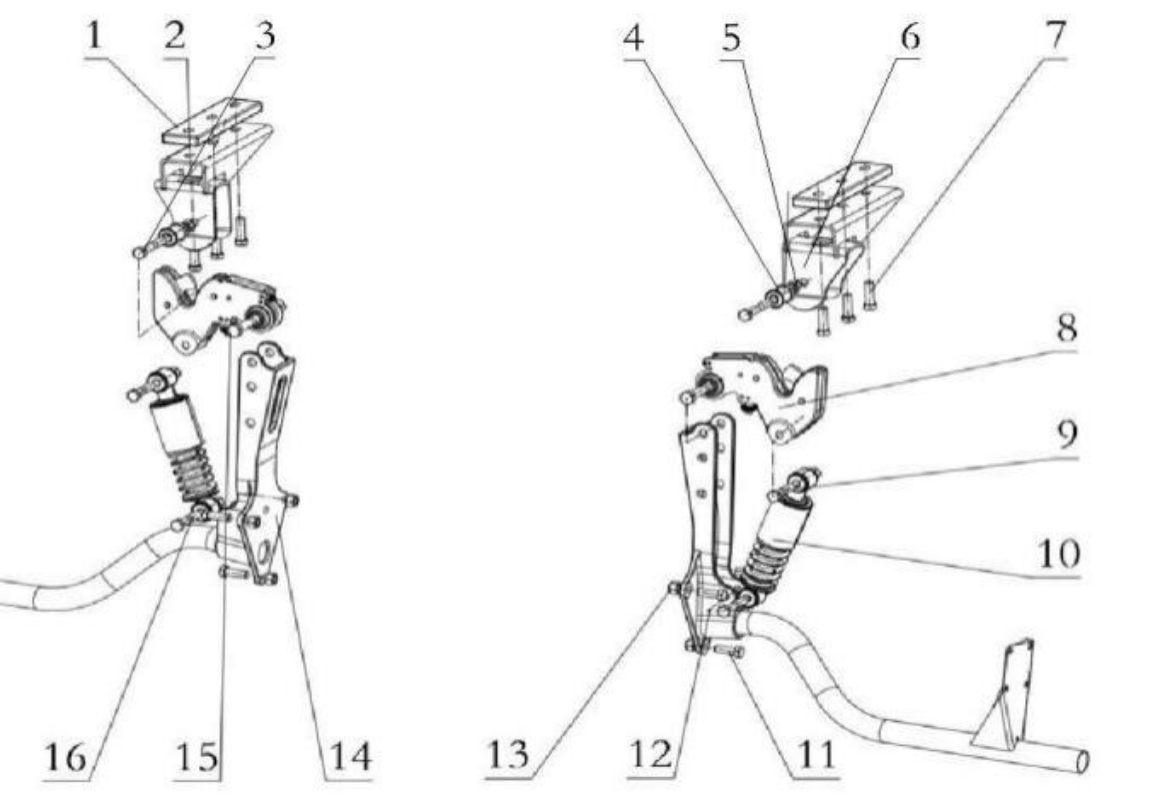 1 2 3 4 5 6 7
8
9
10
16 15 14 13 12 11