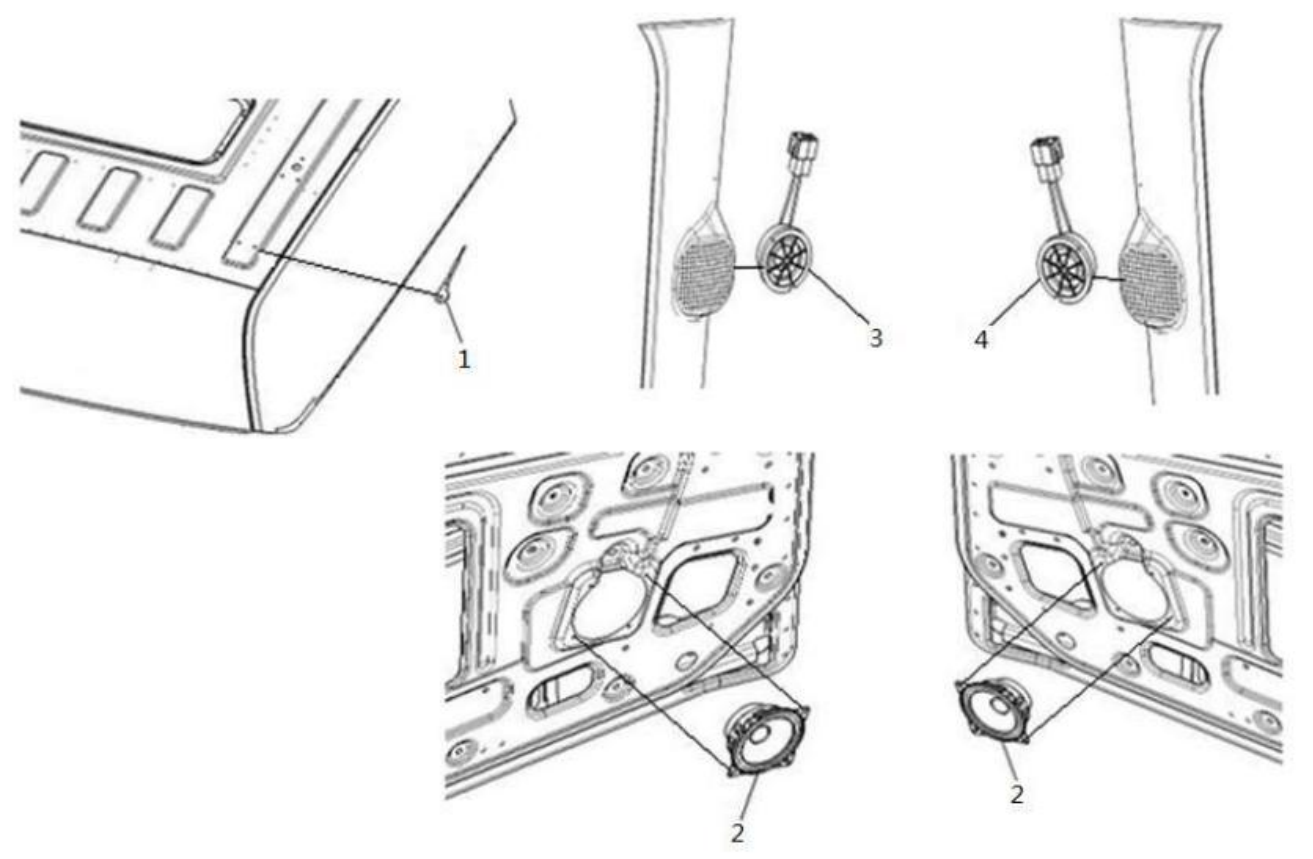 1
3
4
2
2