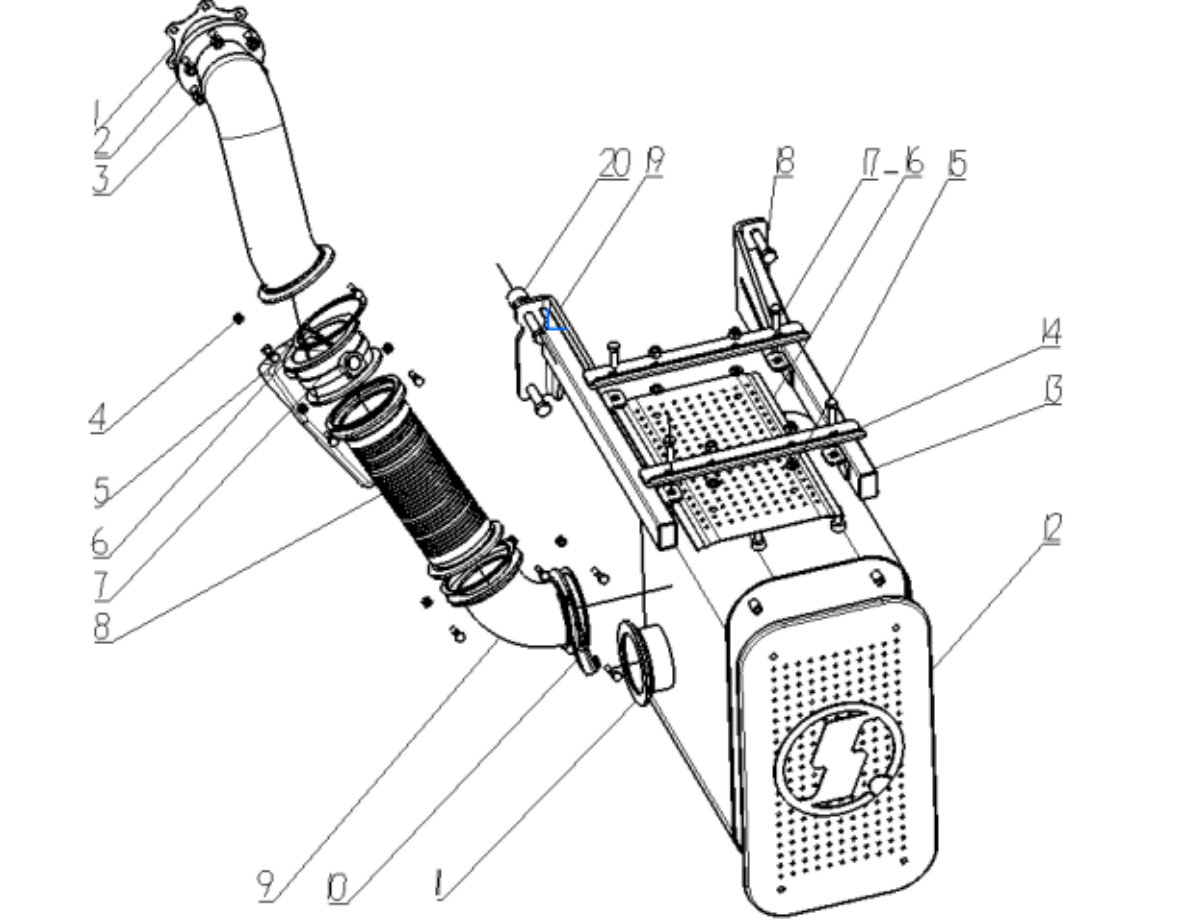 1
2
3
20
19
18
17
16
15
14
13
12
4
5
6
7
8
9
10
1