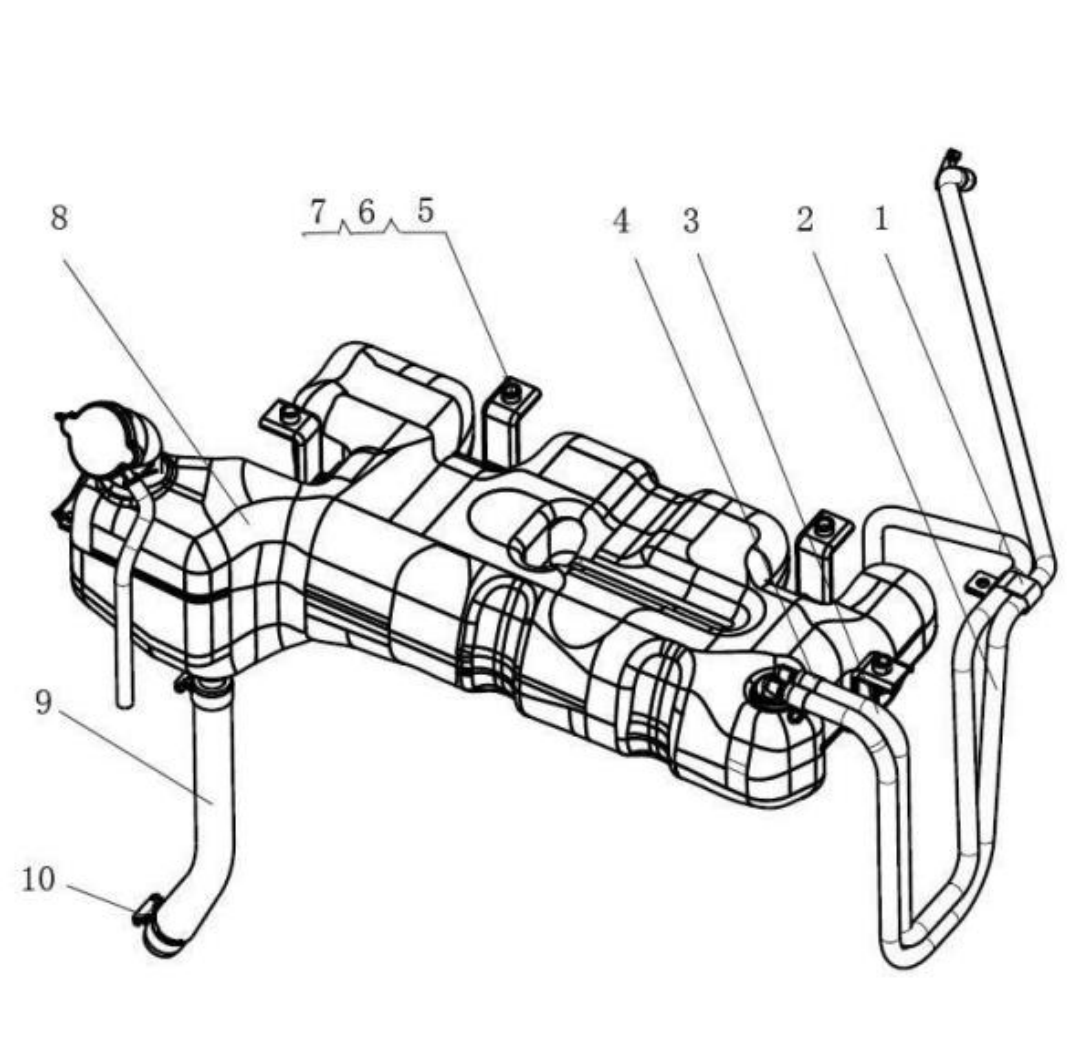 8
7 6 5
4 3 2 1
9
10