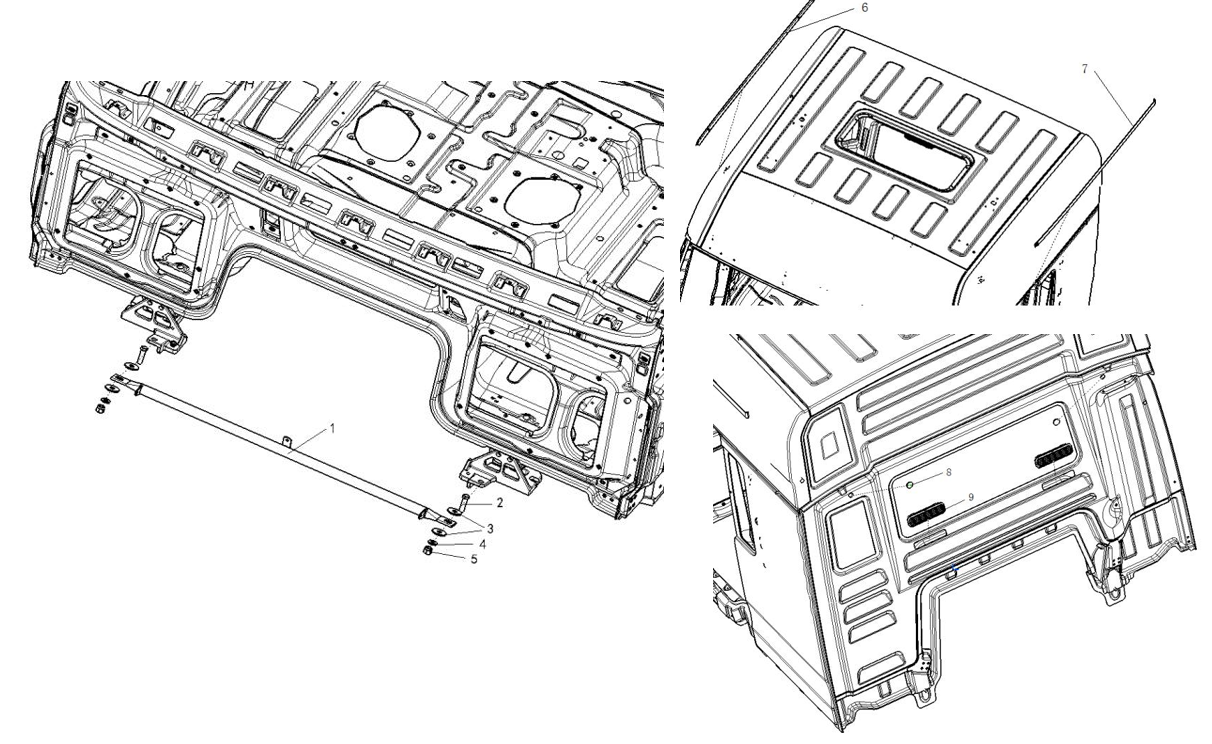 1
2
3
4
5
6
7
8
9