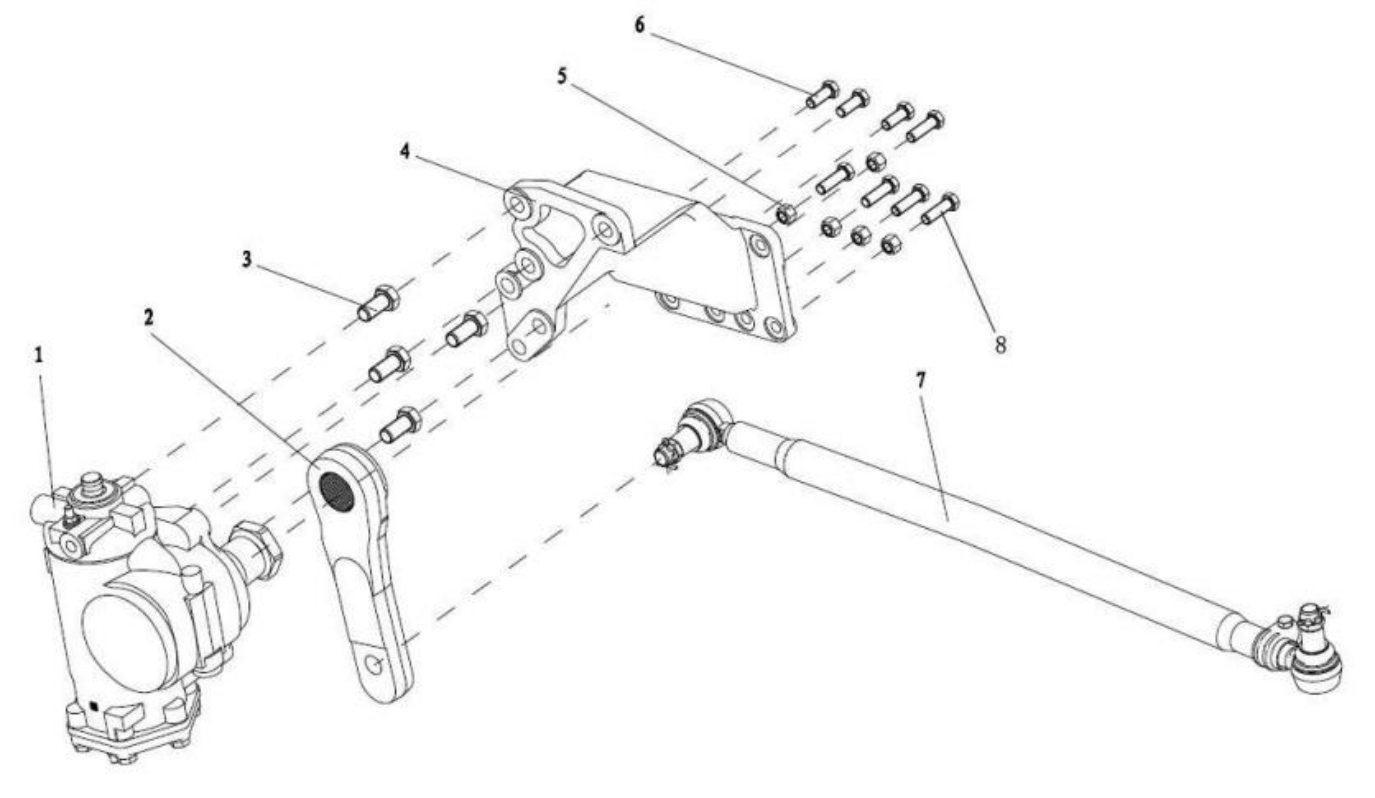 6
5
4
3
2
1
8
7