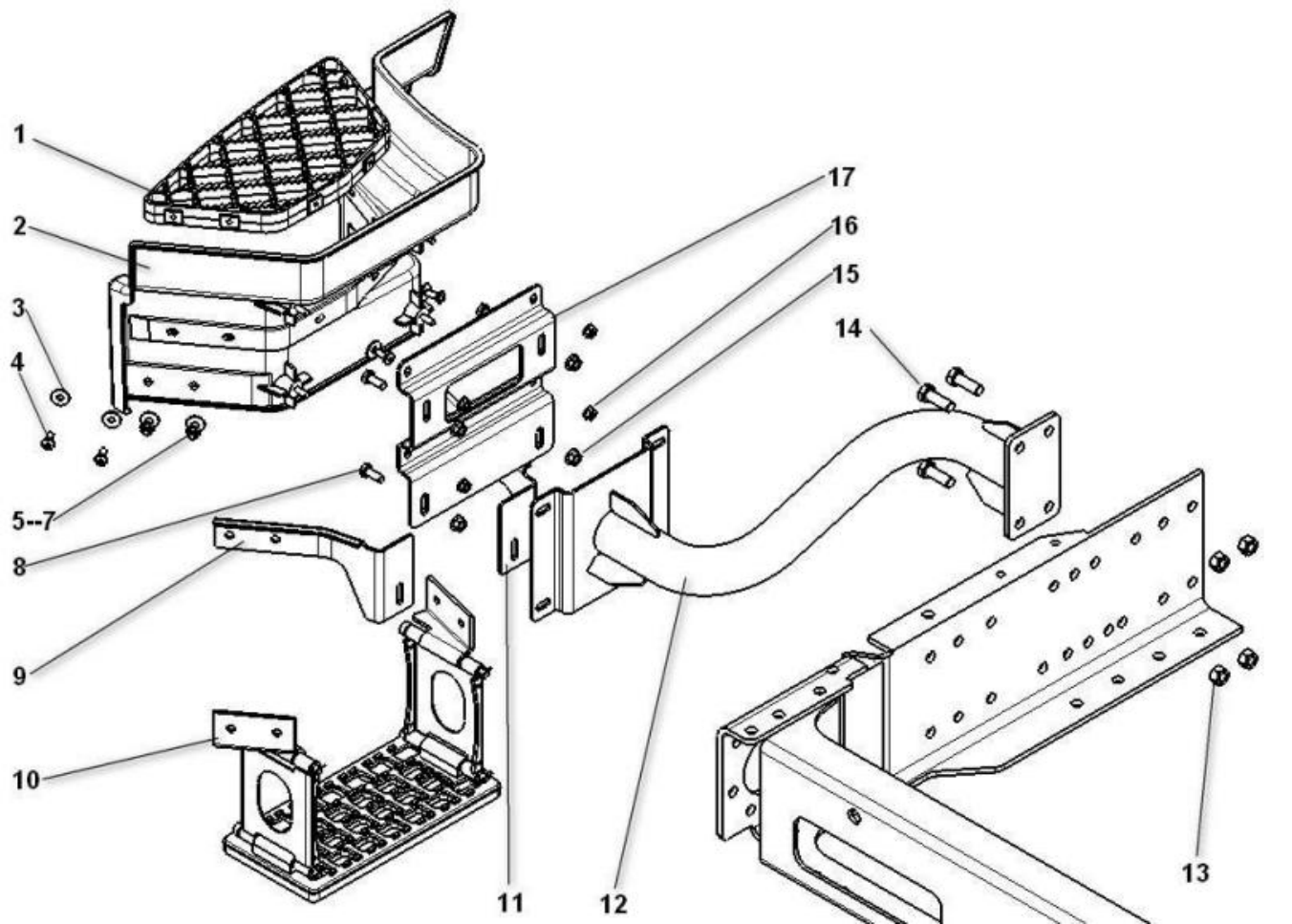 1
2
3
4
5--7
8
9
10
17
16
15
14
11
12
13