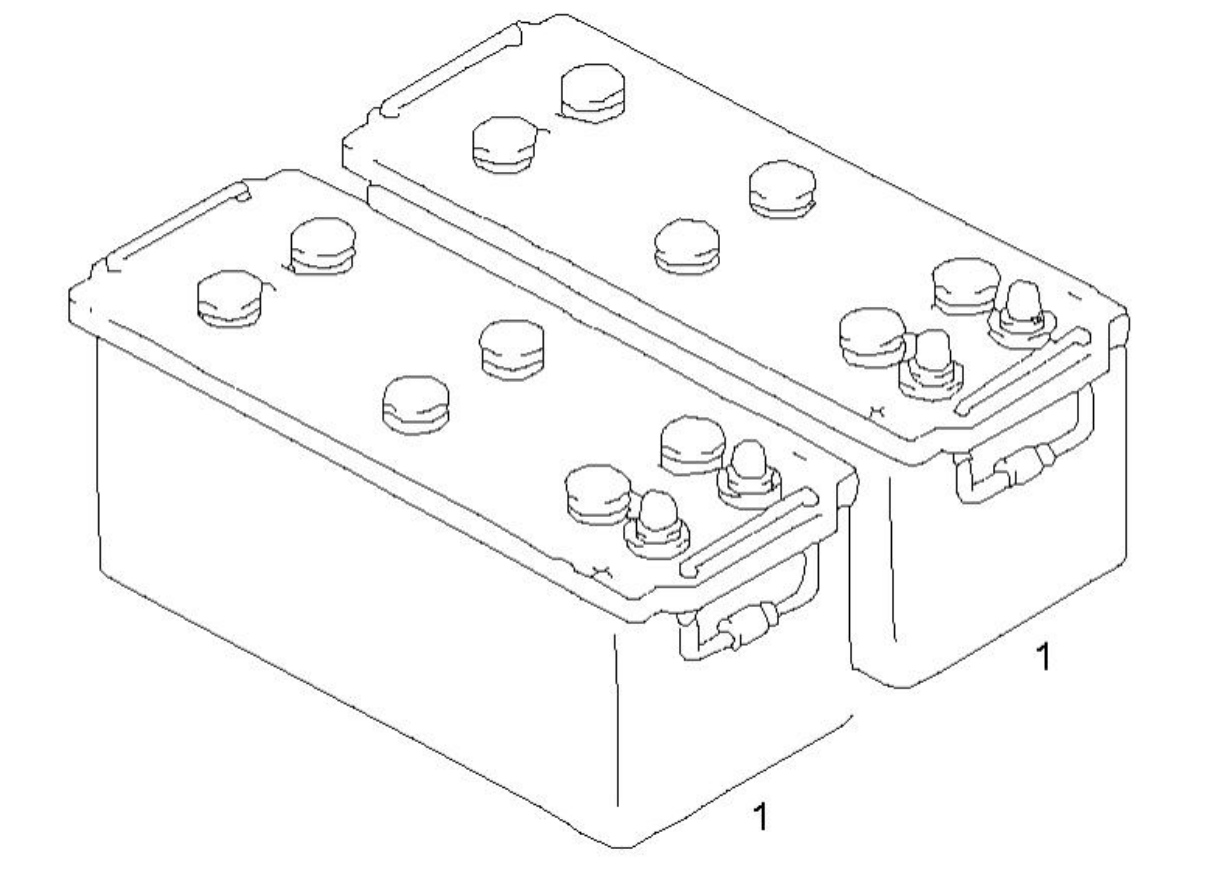 1

1