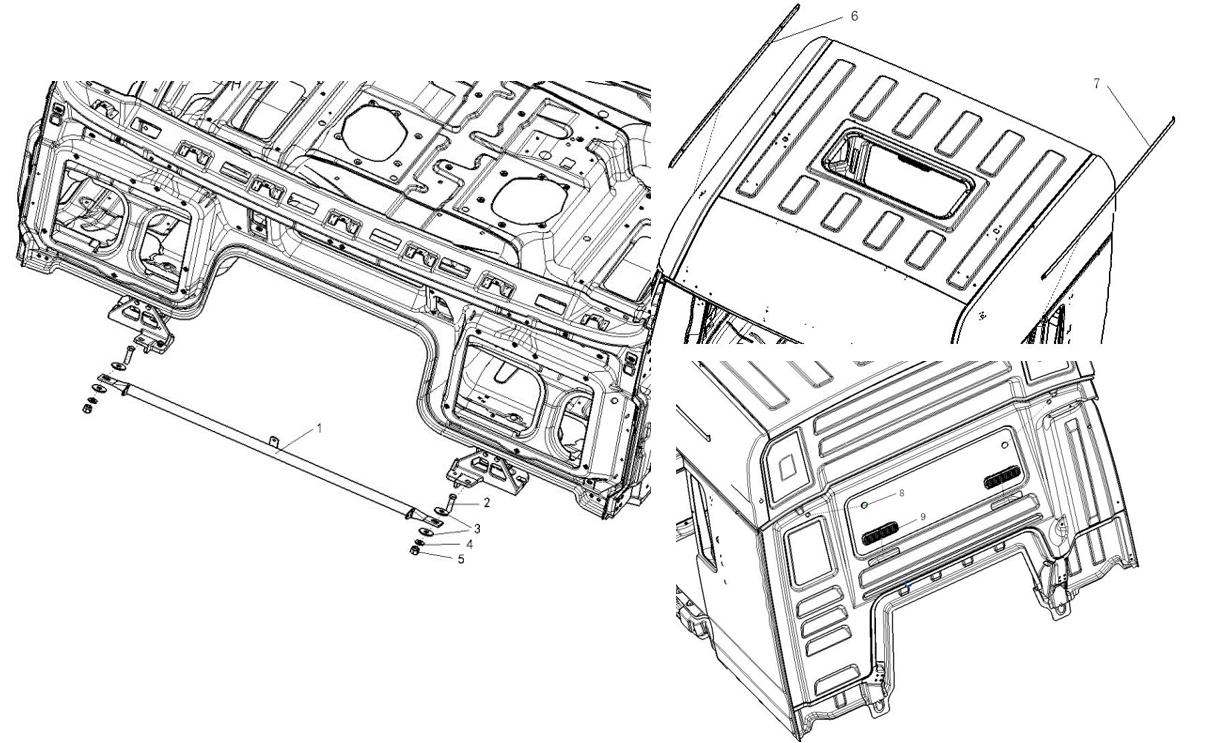 1
2
3
4
5
6
7
8
9