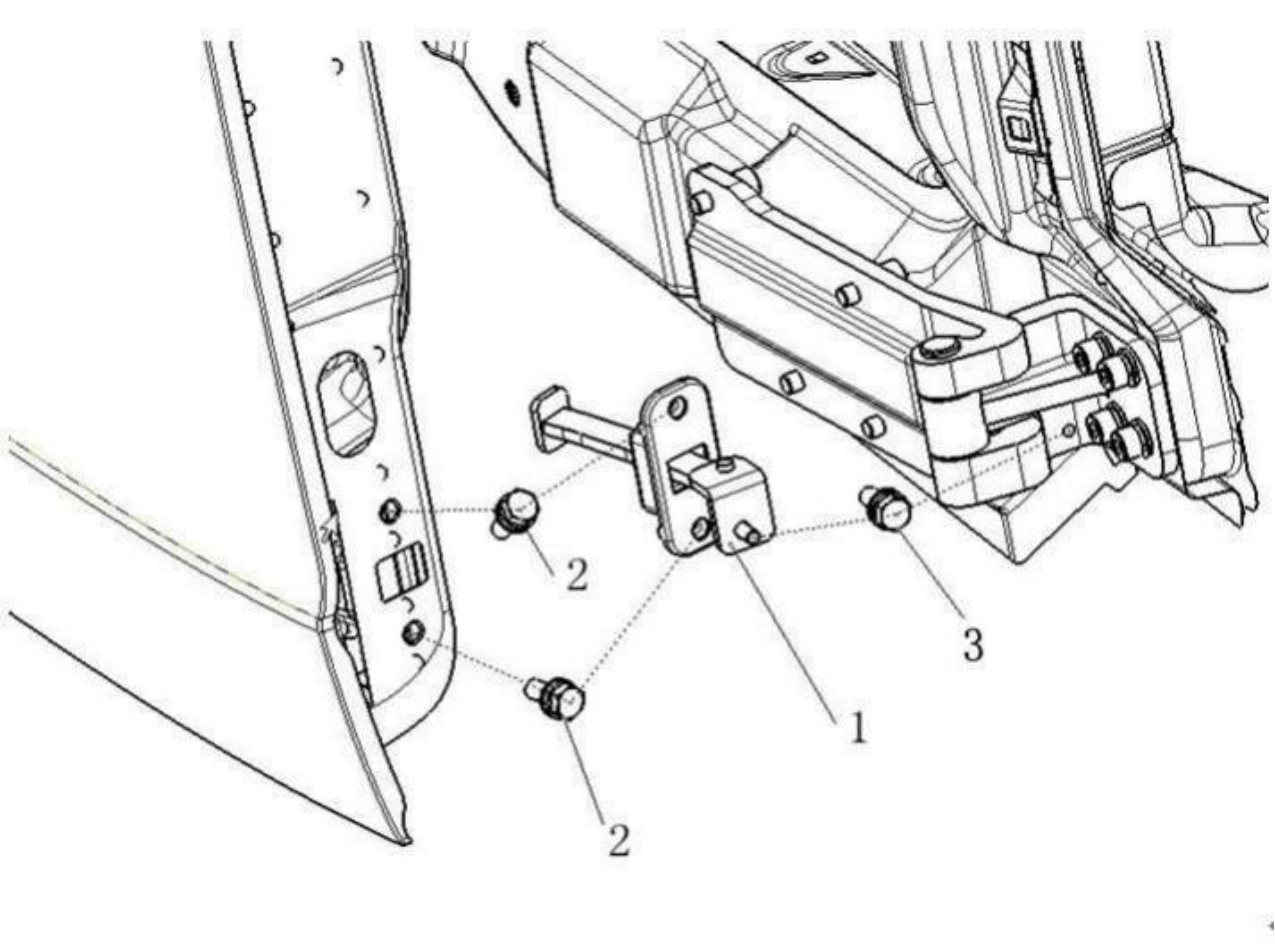 2
3
1
2