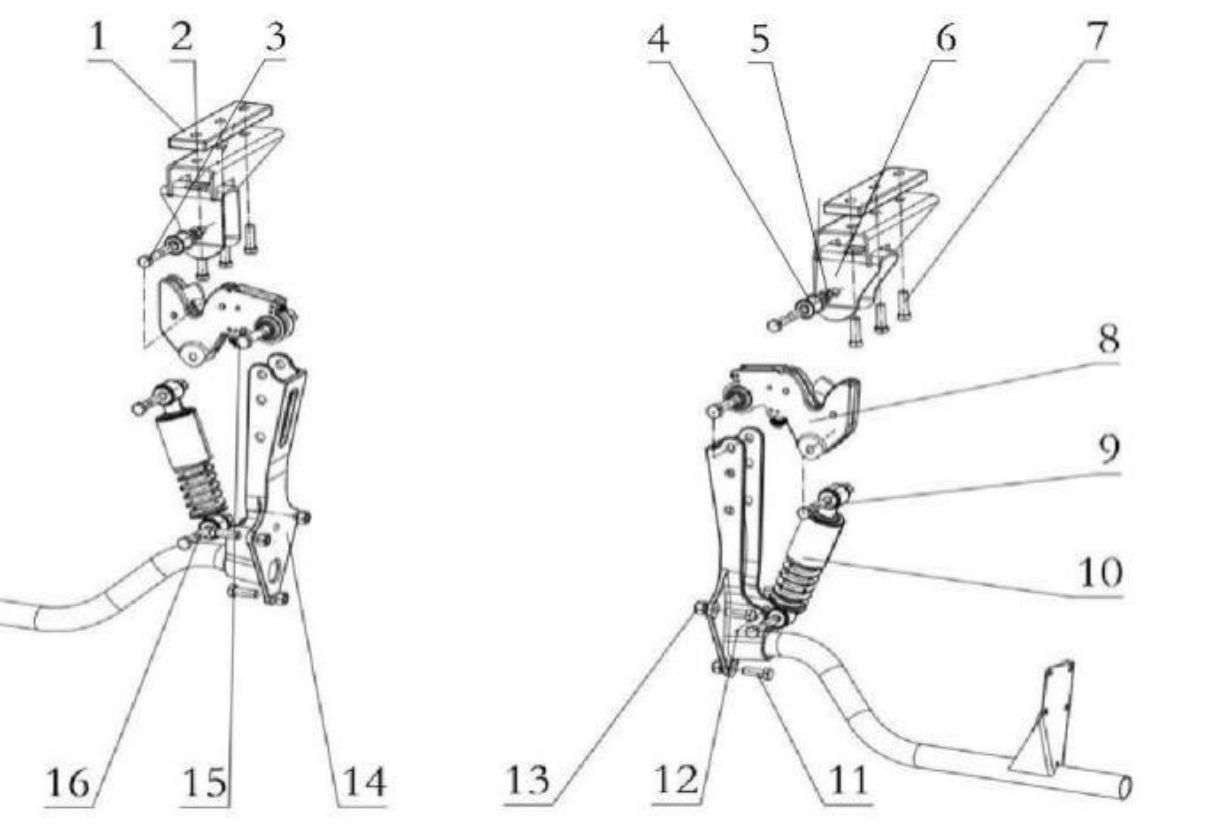 1 2 3 4 5 6 7 8 9 10 16 15 14 13 12 11