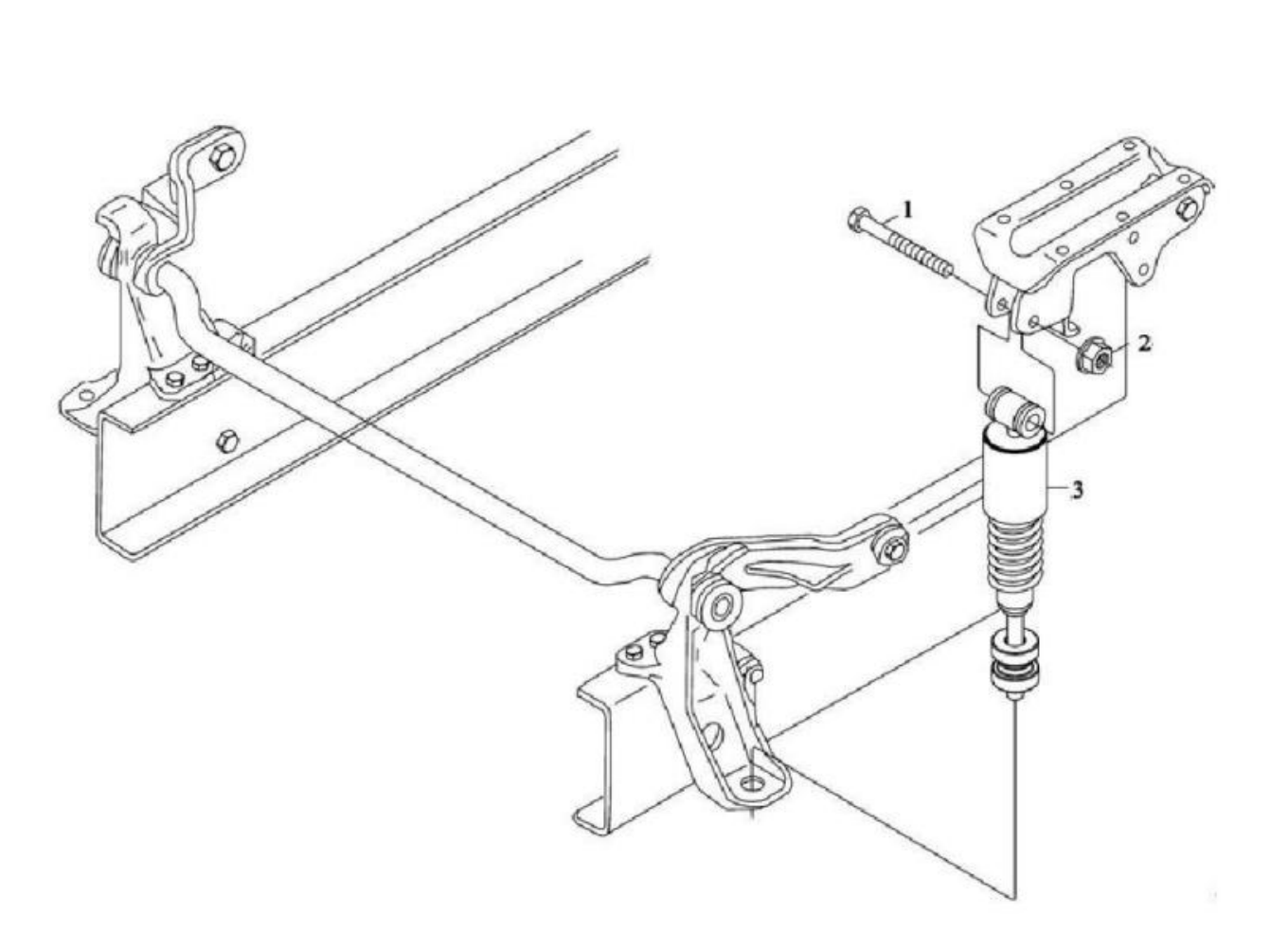 1
2
3