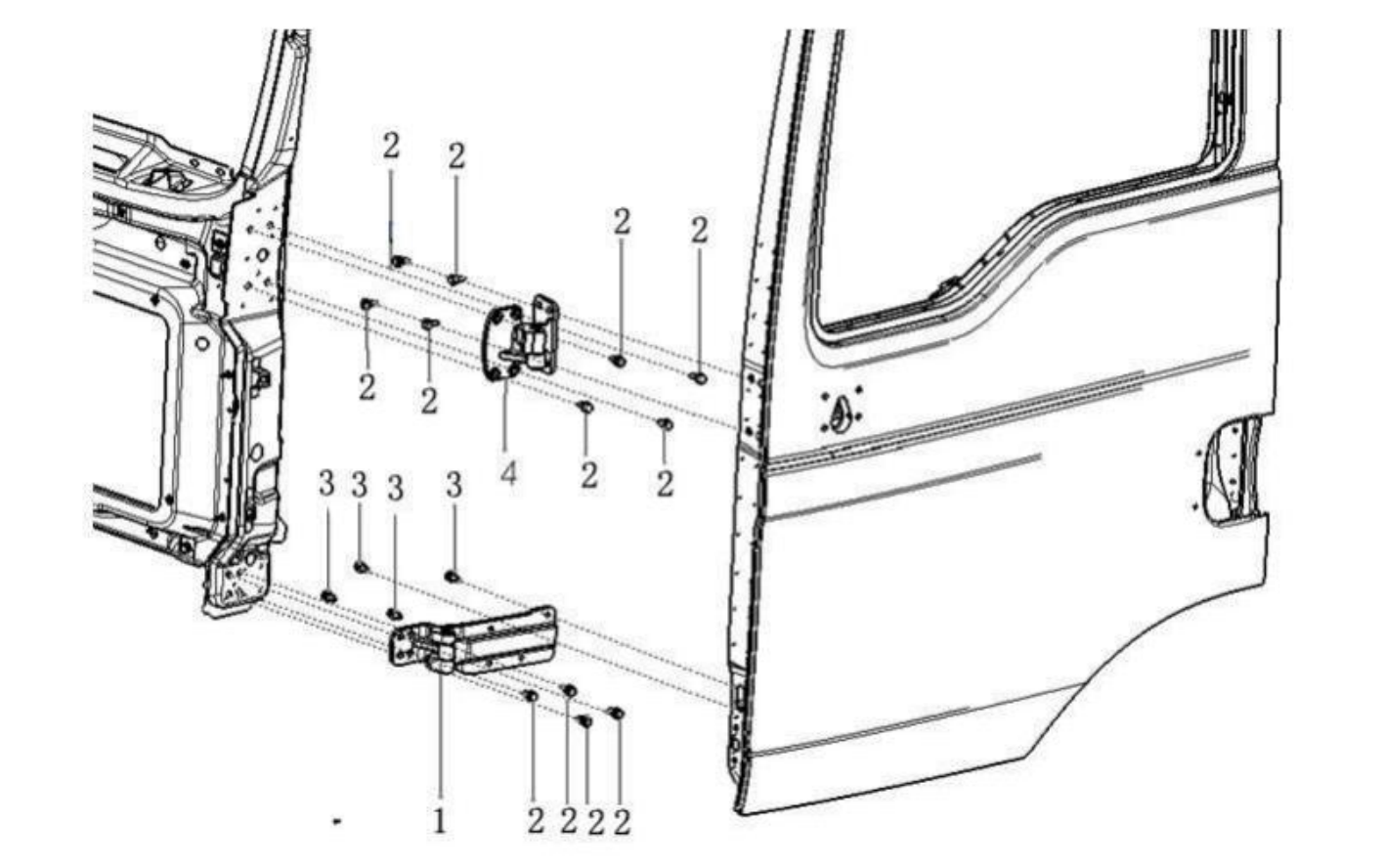 2
2
2
2
2
2
4
2
2
3
3
3
3
1
2
2
2
2