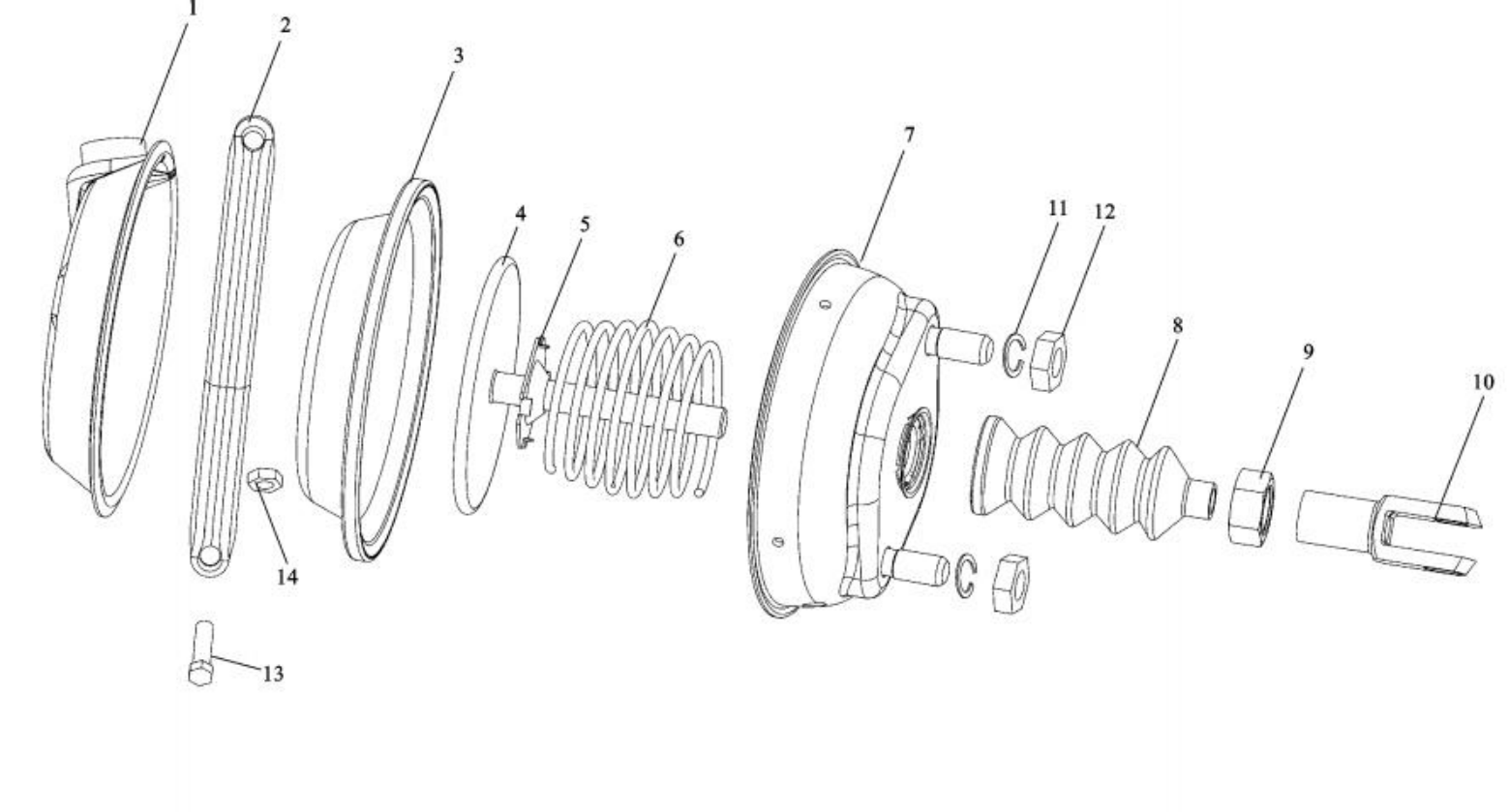 1
2
3
4
5
6
7
11
12
8
9
10
14
13