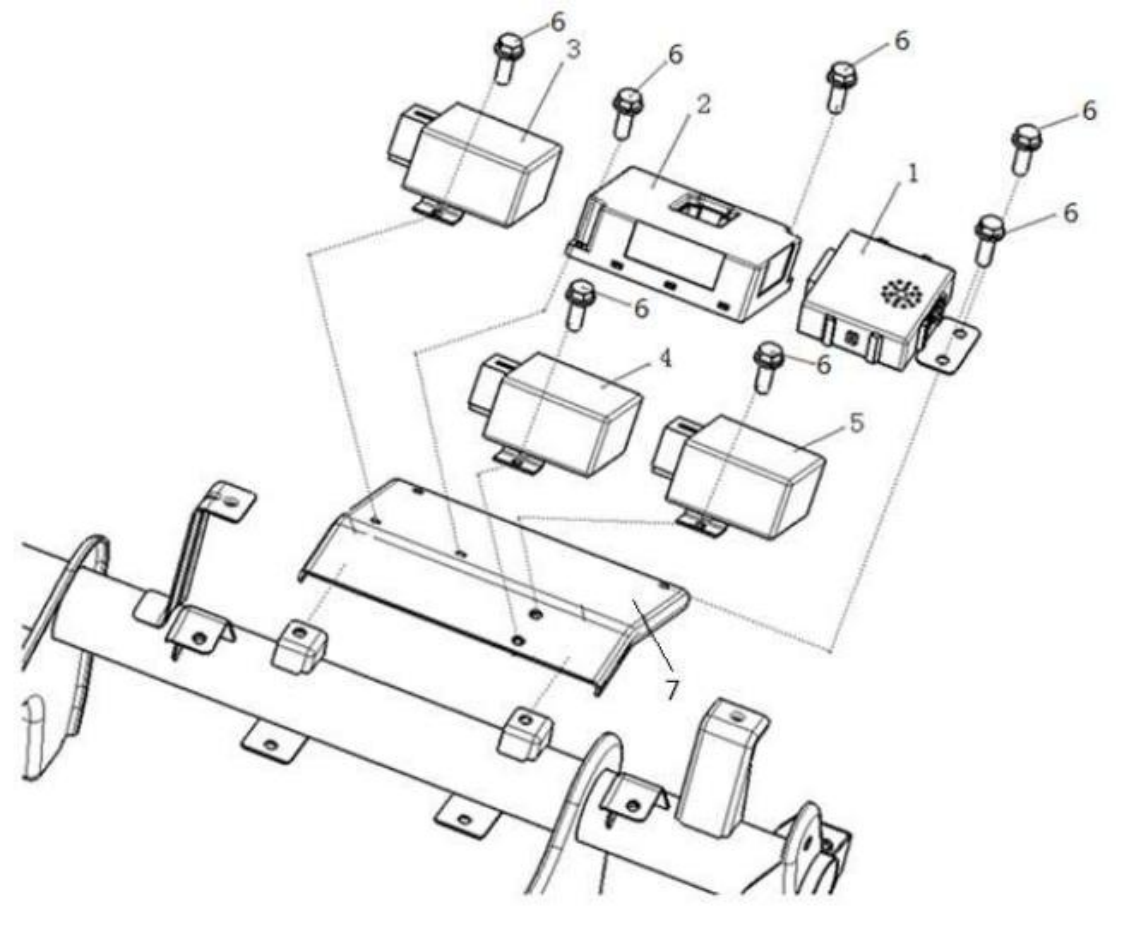 6
3
6
2
6
6
1
6
6
4
6
5
7