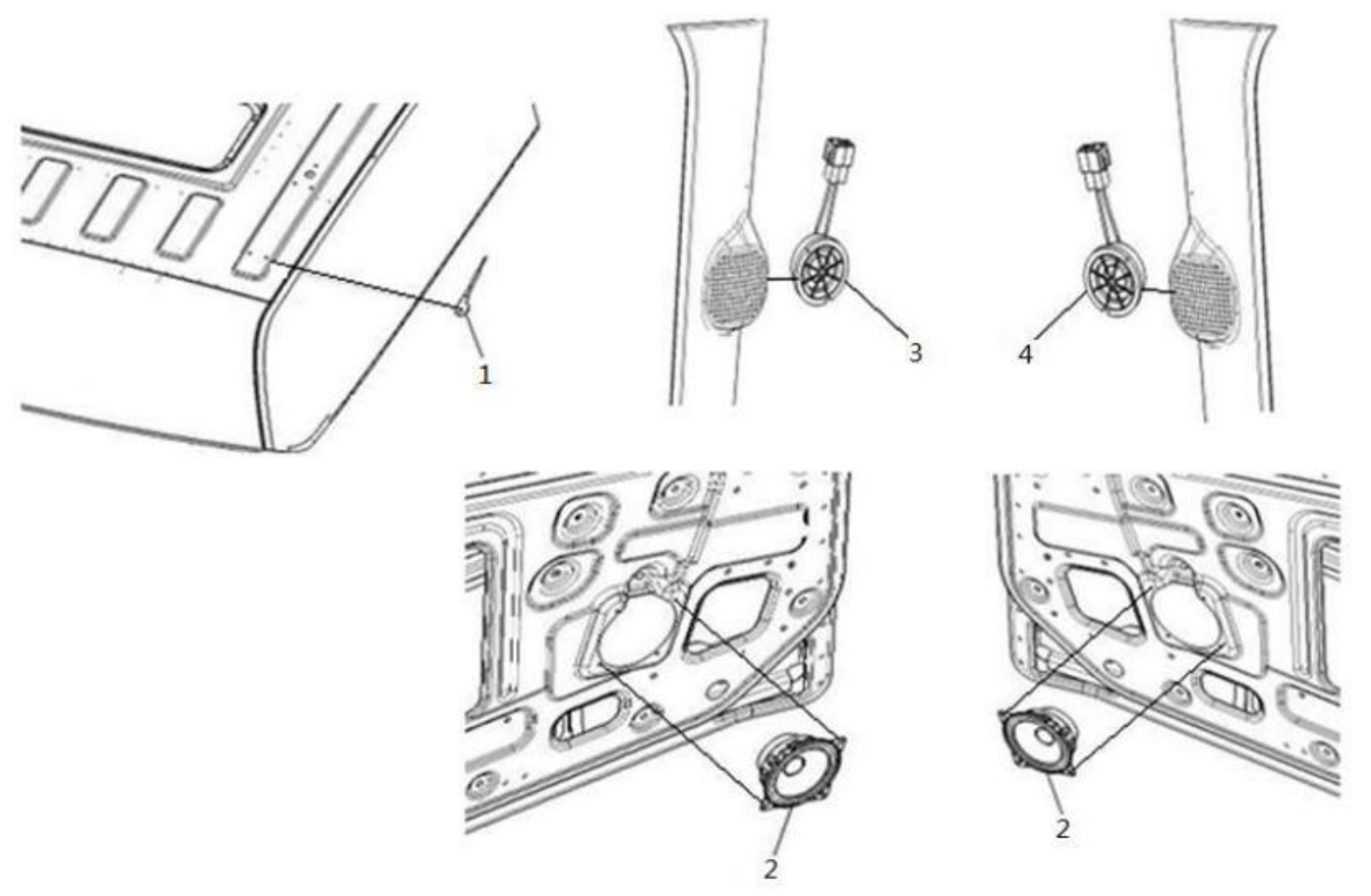 1

3

4

2

2