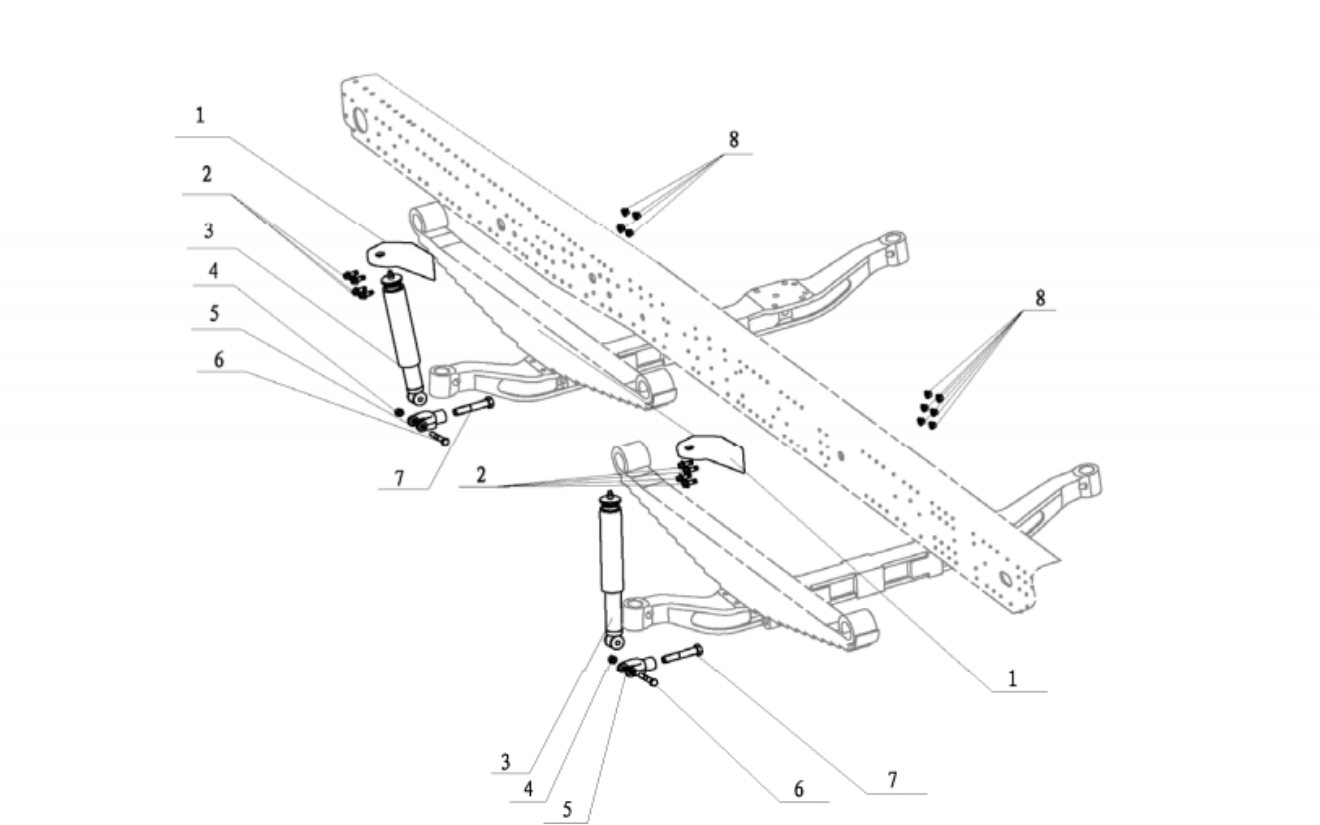 1
2
3
4
5
6
7
8
8
2
1
3
4
5
6
7