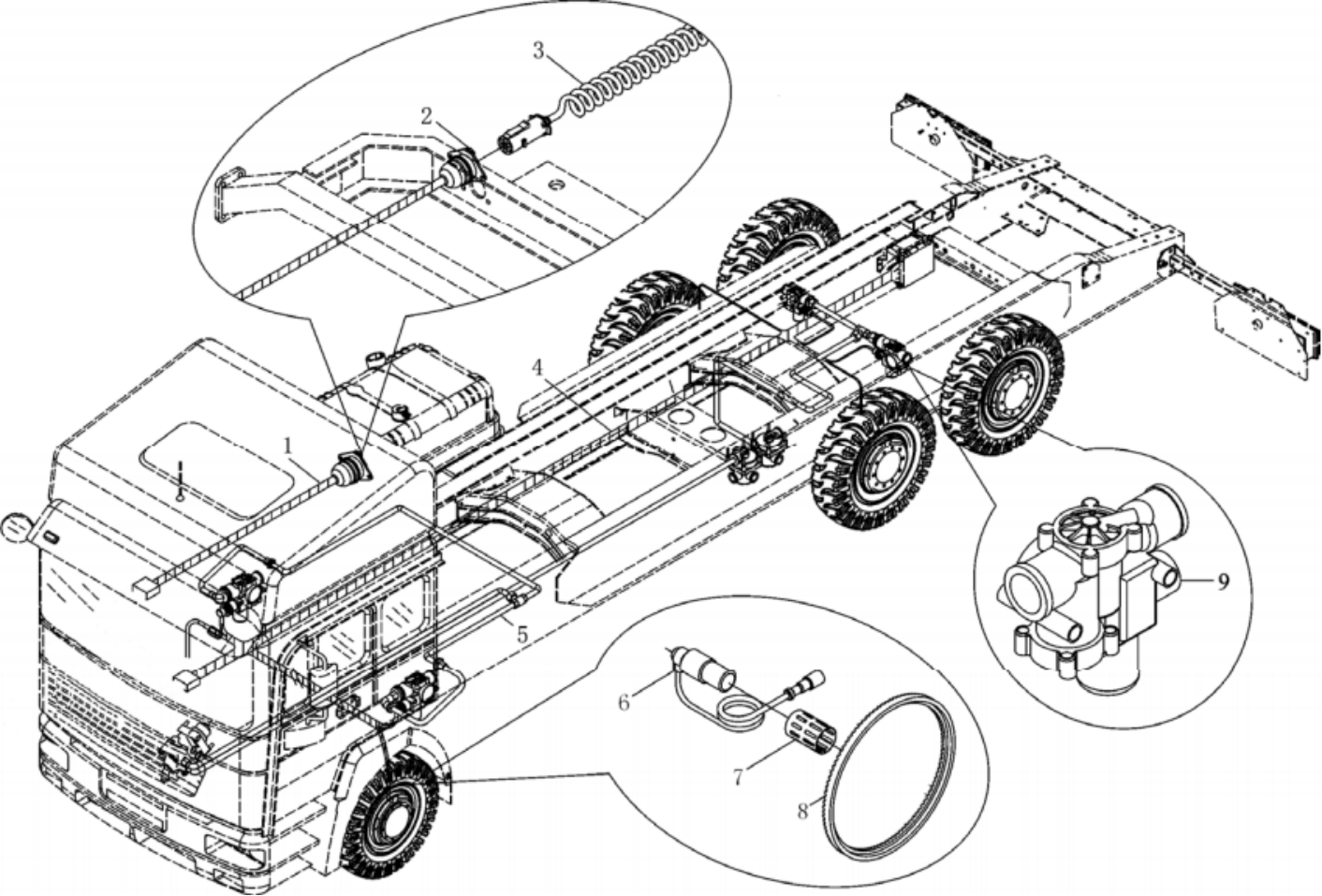 3
2
4
1
5
9
6
7
8