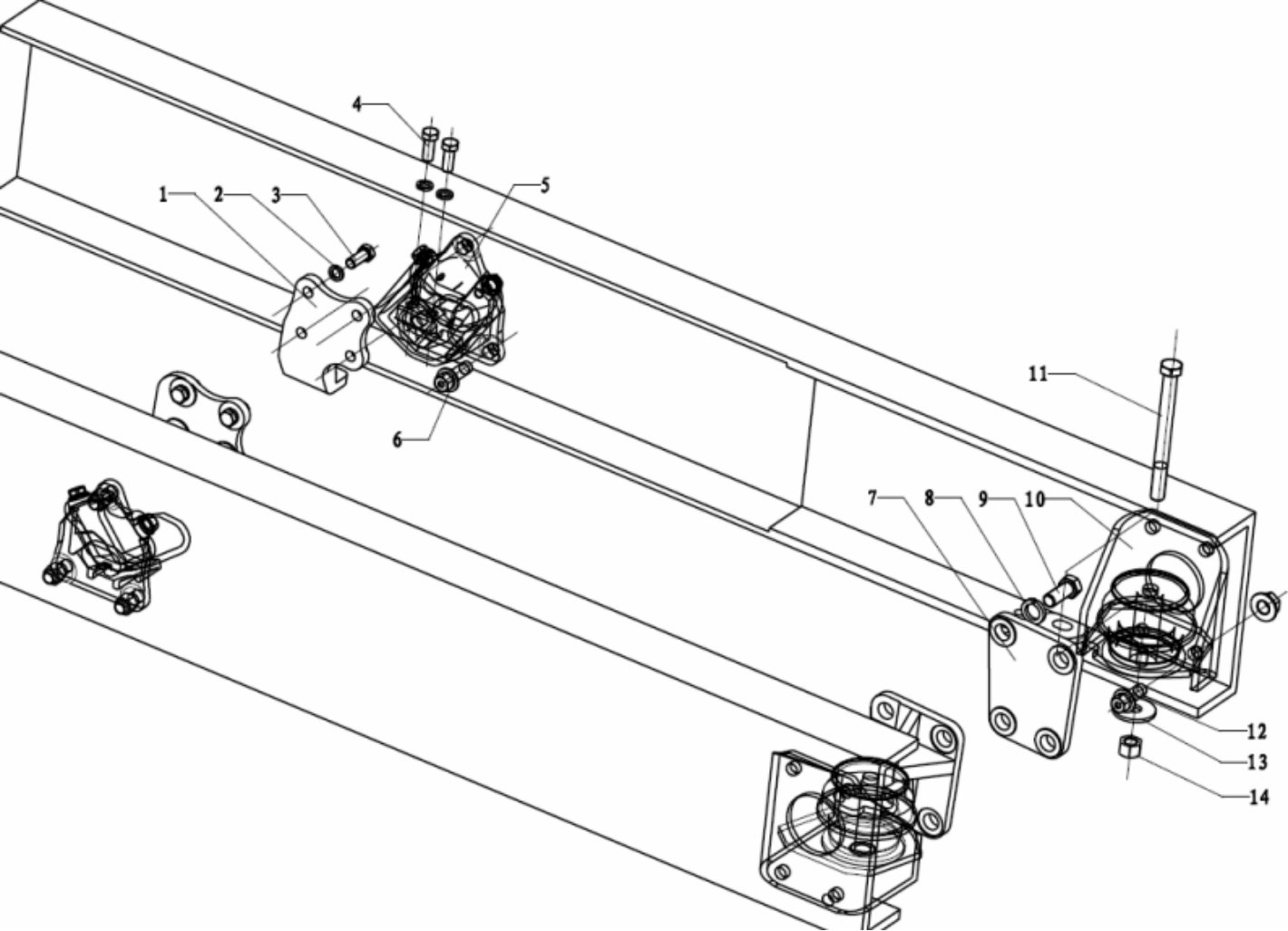 4
1
2
3
5
6
11
7
8
9
10
12
13
14