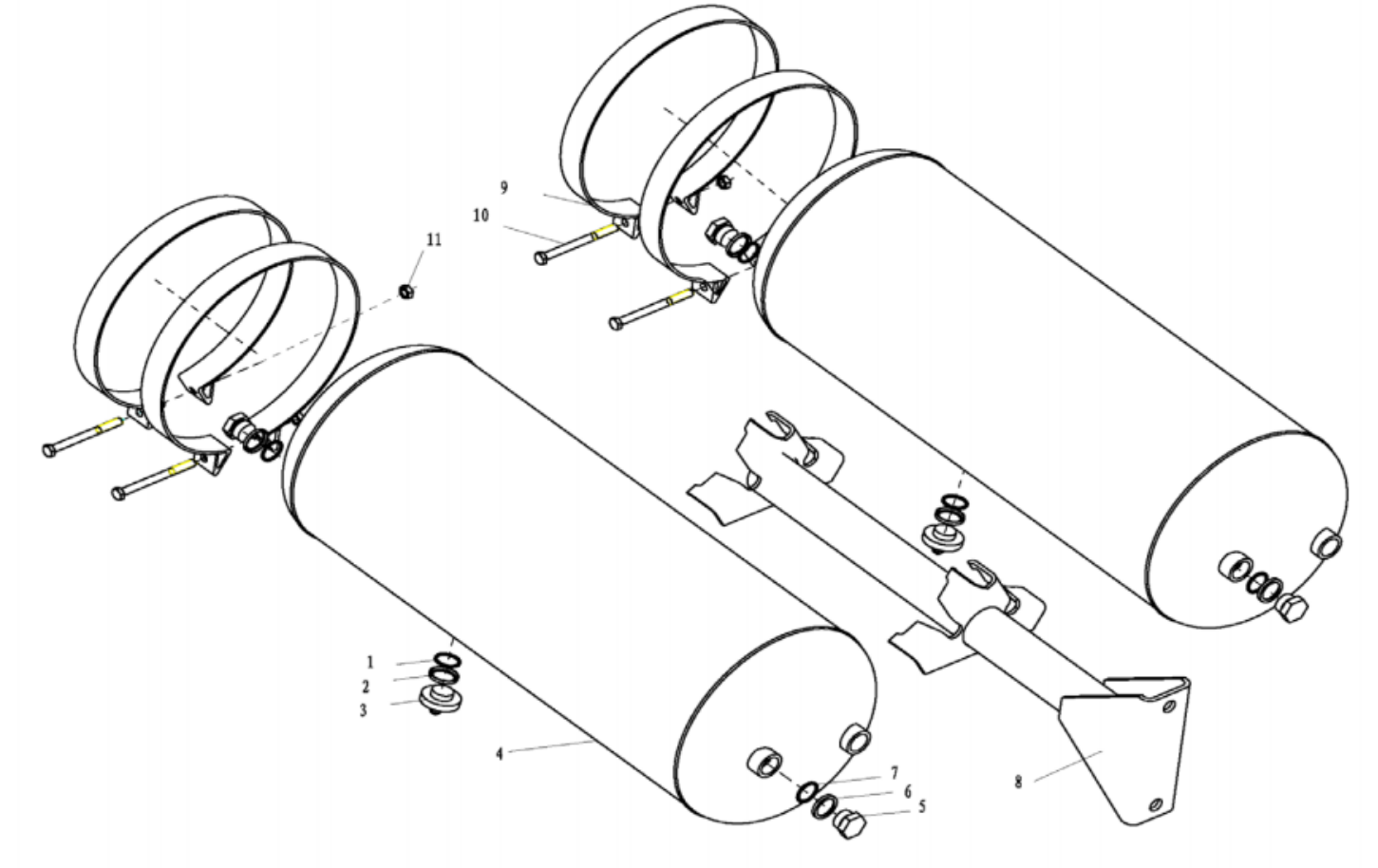 9
10
11
1
2
3
4
7
6
5
8