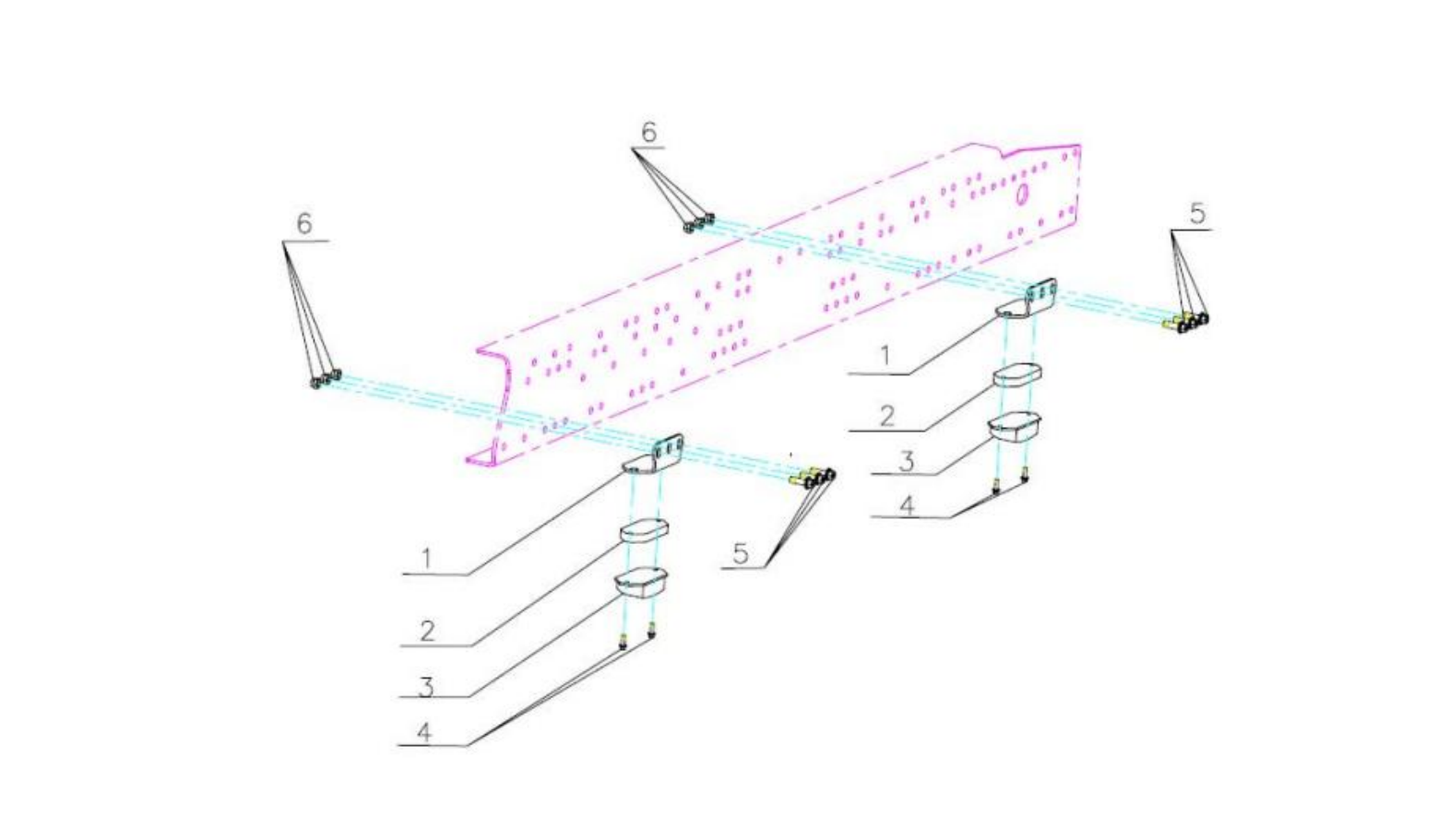 6
6
5
1
2
3
4
1
5
2
3
4