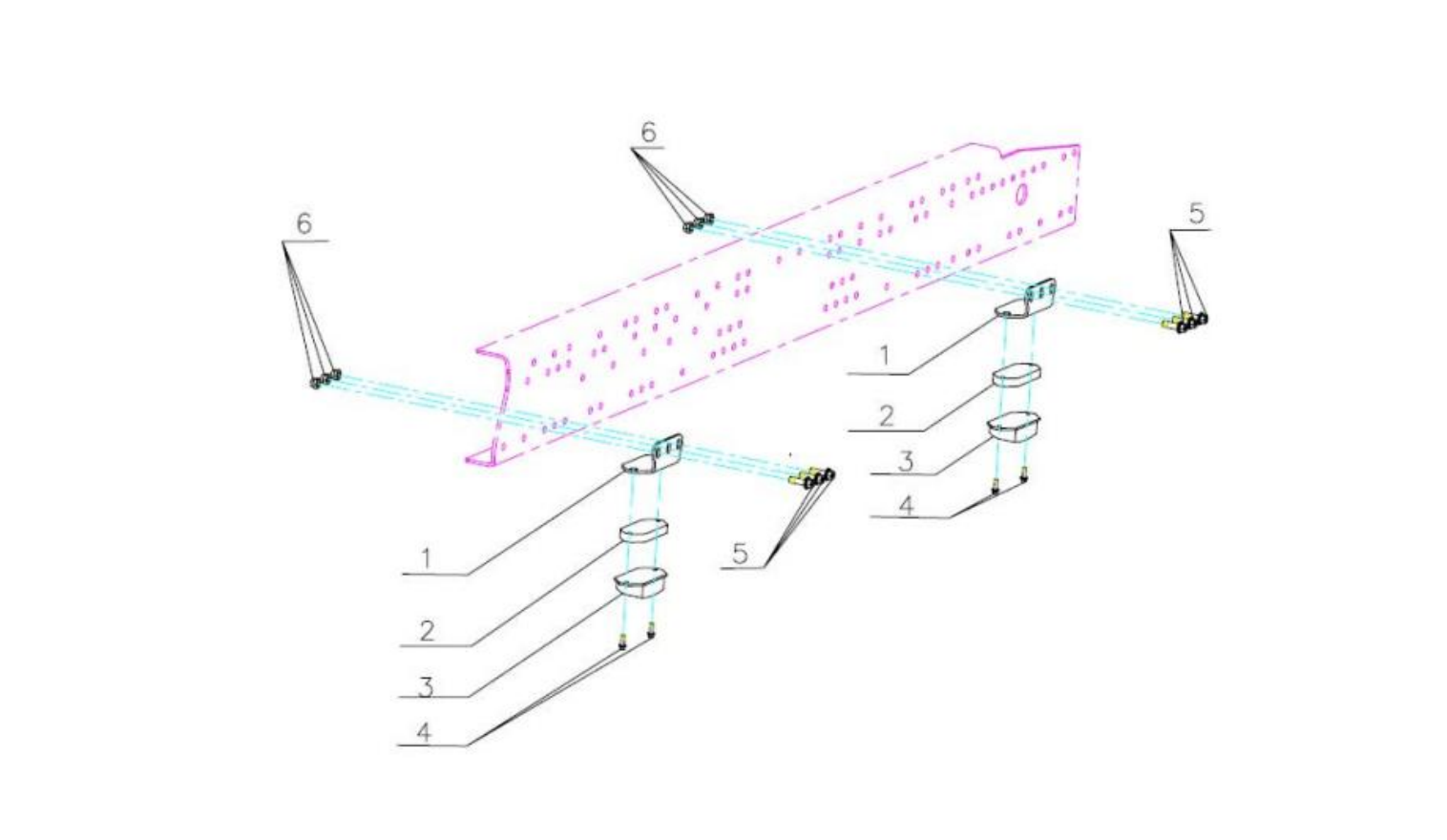 6
6
5
1
2
3
4
1
5
2
3
4