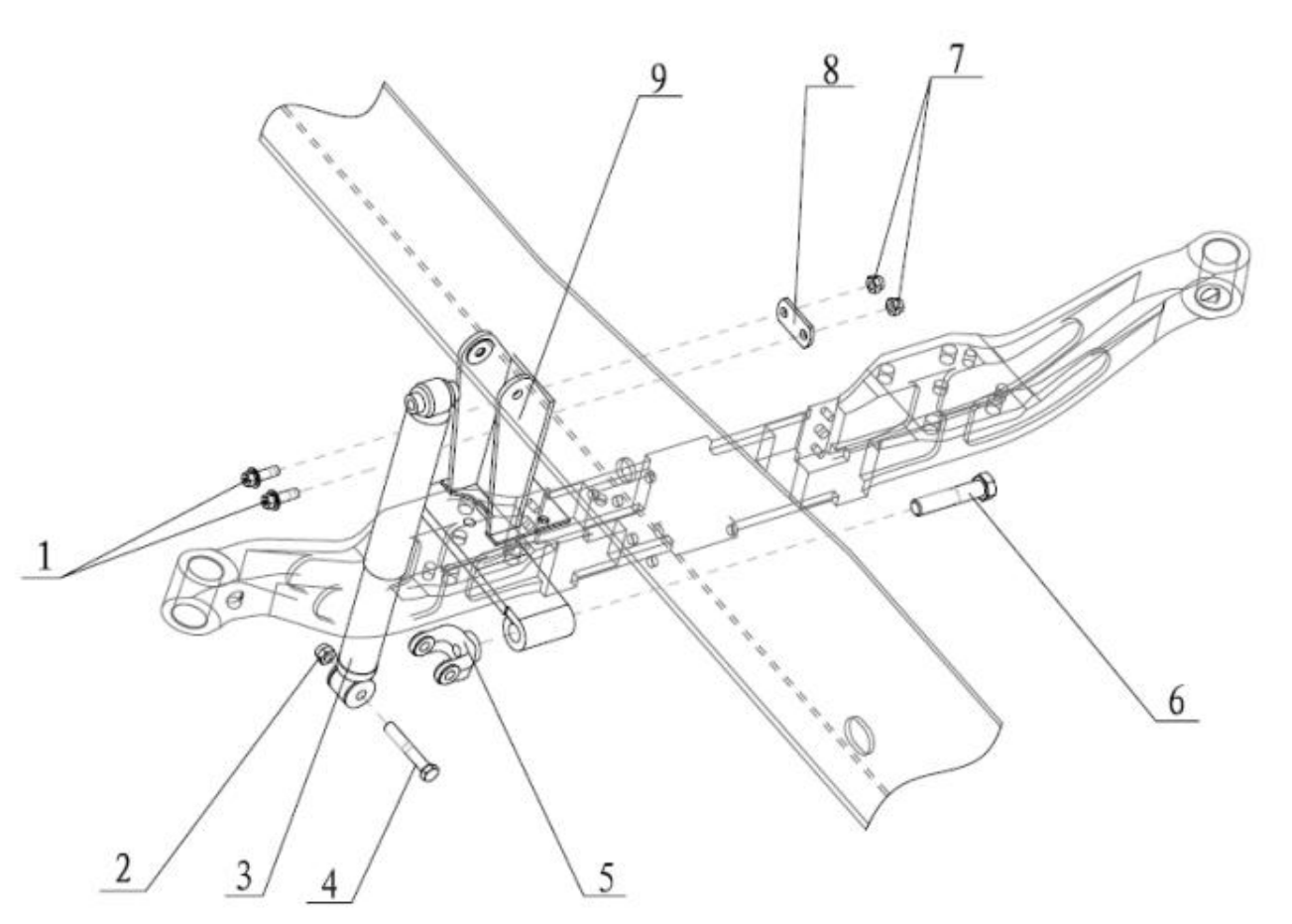 9
8
7
1
6
2
3
4
5