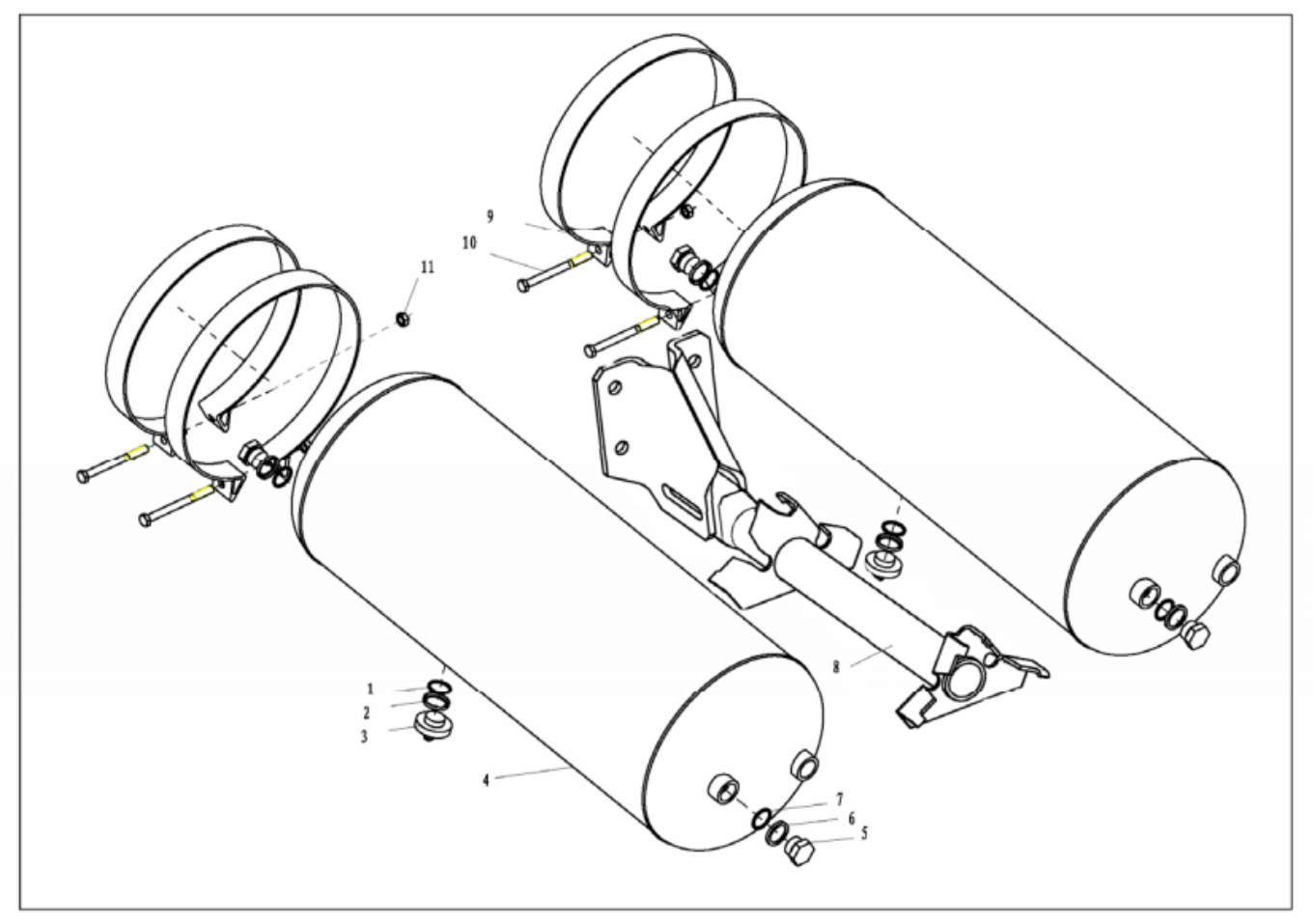 9
10
11
1
2
3
4
8
7
6
5