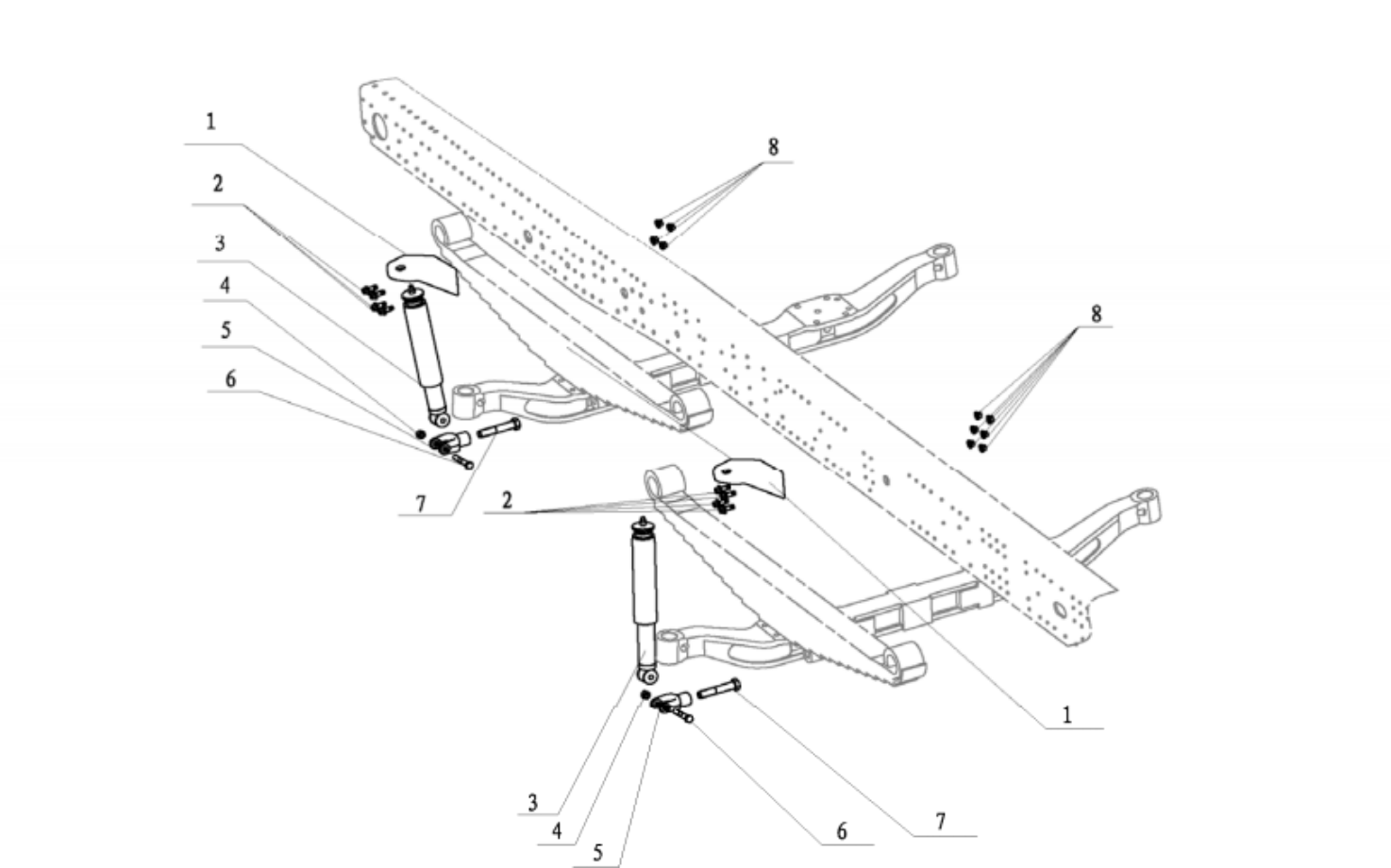 1
2
3
4
5
6
7
8
8
2
1
3
4
5
6
7