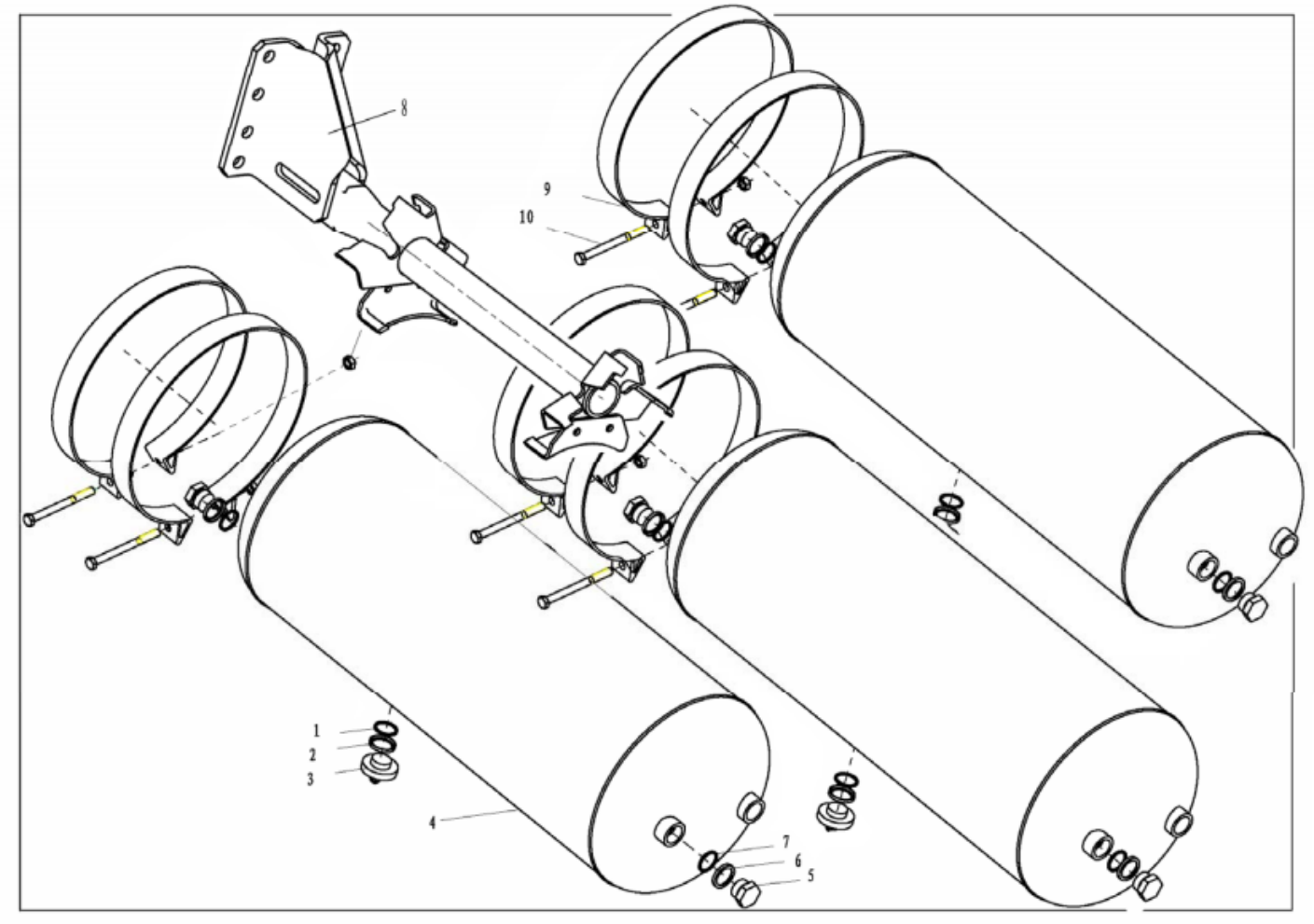 8
9
10
1
2
3
4
7
6
5