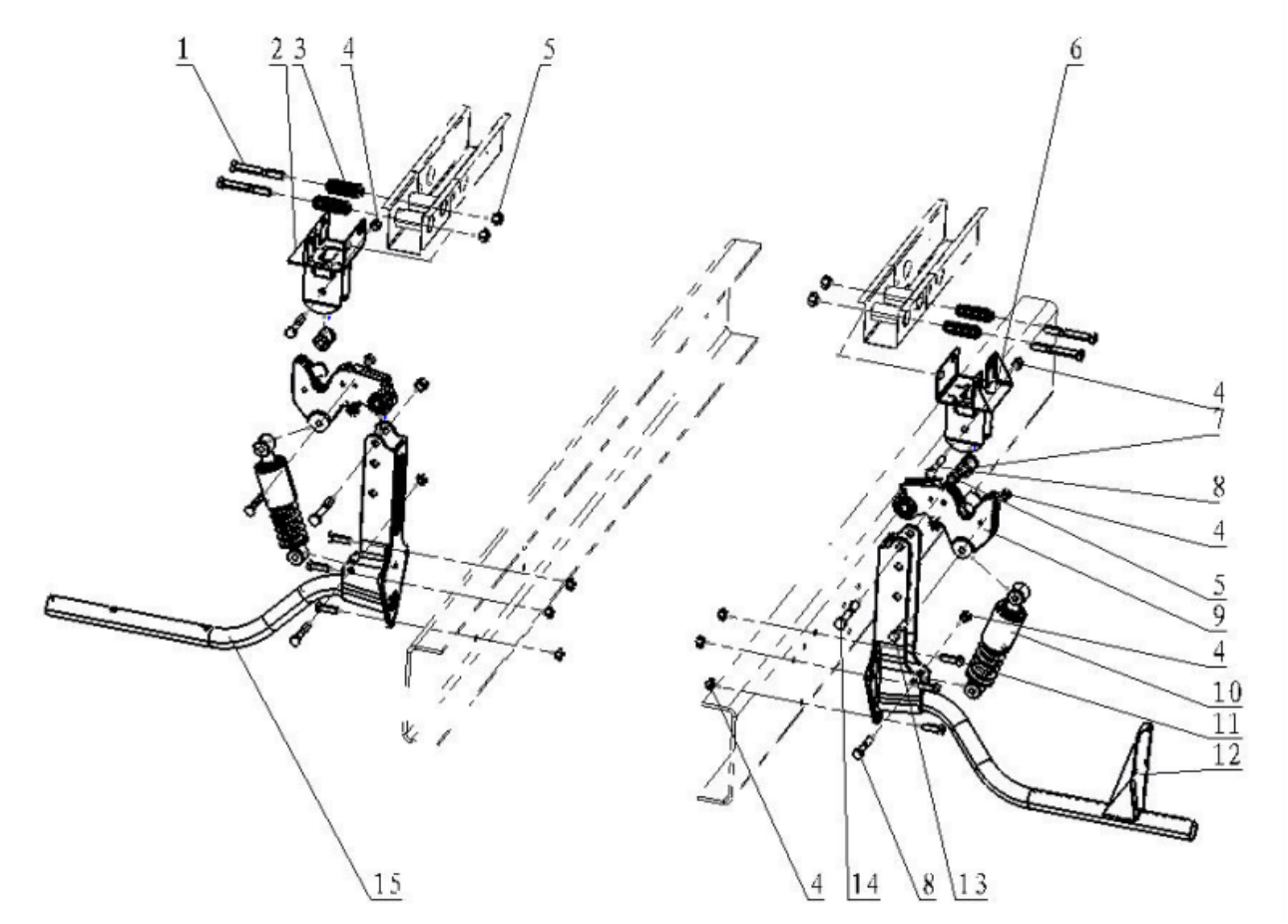 1
2
3
4
5
6
4
7
8
4
5
9
4
10
11
12
15
4
14
8
13