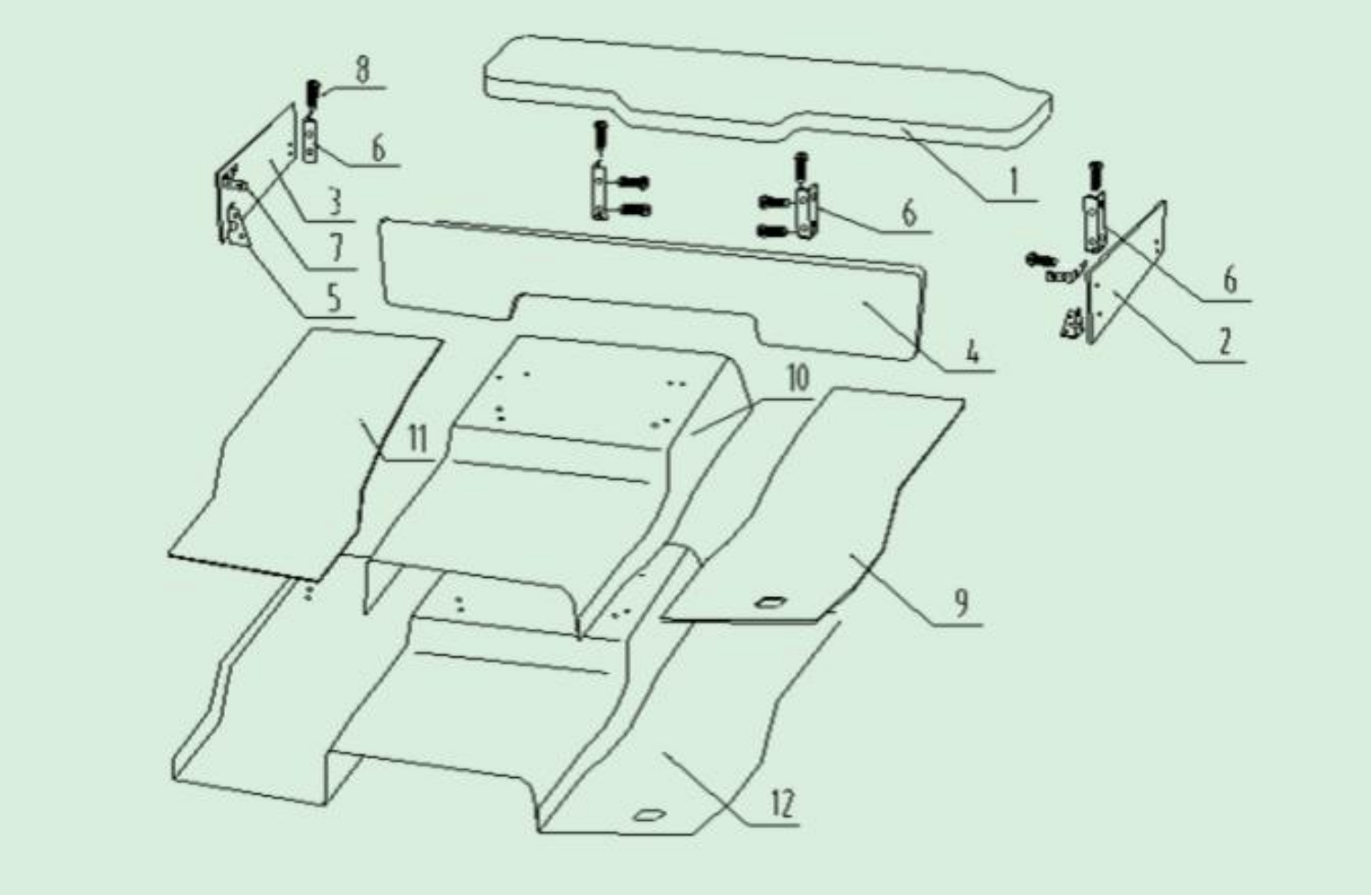 8
6
3
7
5
1
6
6
2
4
10
11
9
12